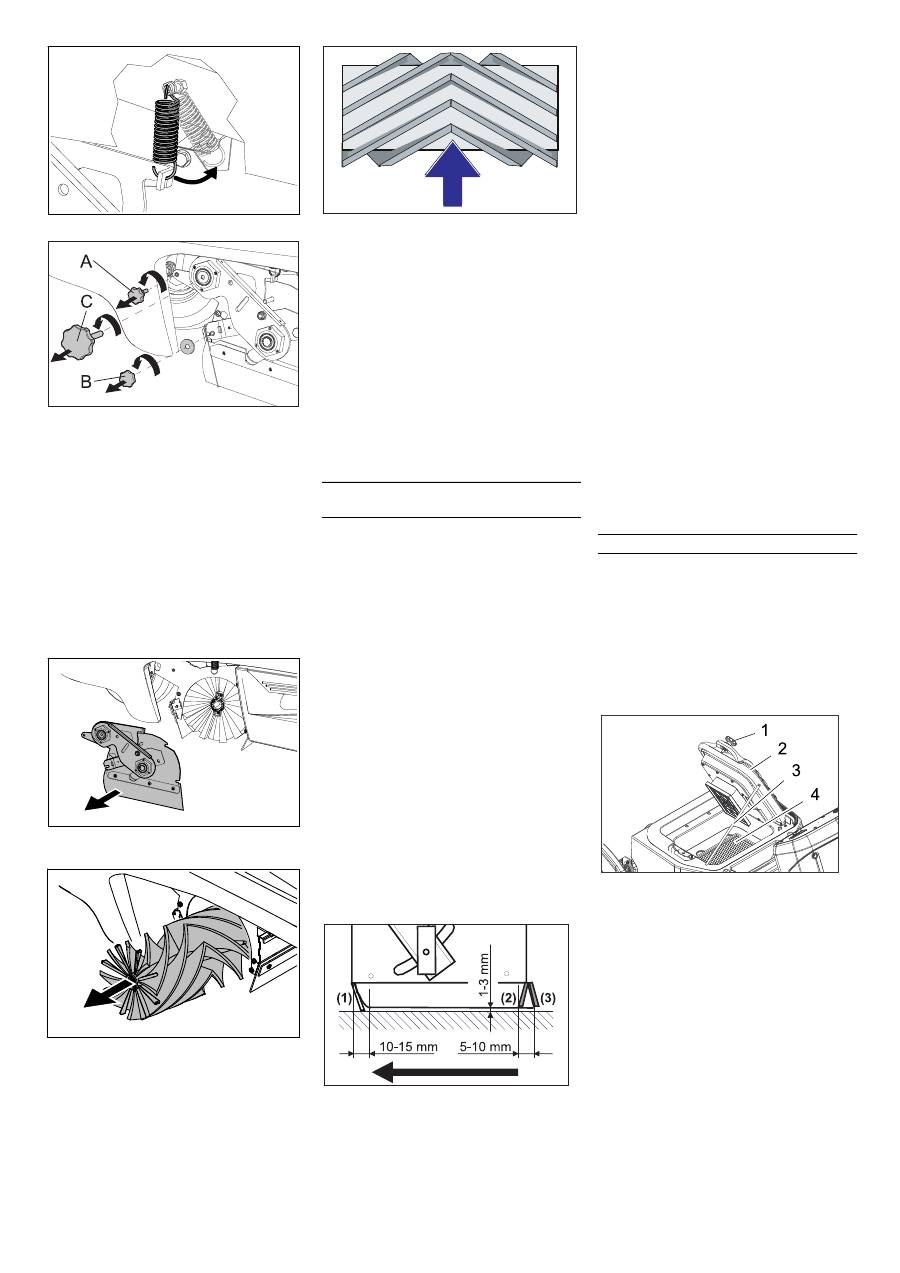 A

C

B

1-3 mm

(1)

(2)

(3)

10-15 mm

5-10 mm

1

2

3

4