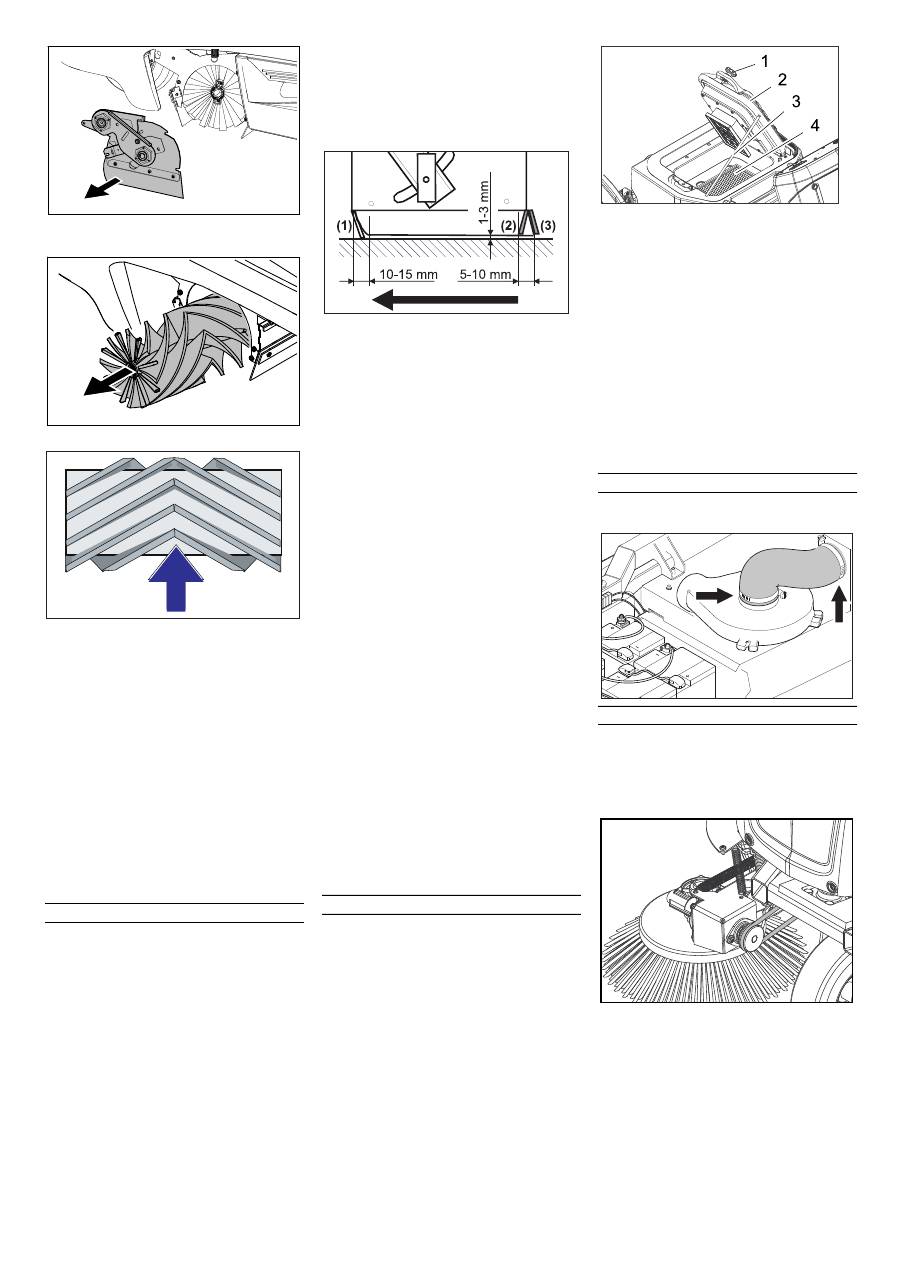 1-3 mm
(1)
(2)
(3)
10-15 mm
5-10 mm

1
2
3
4