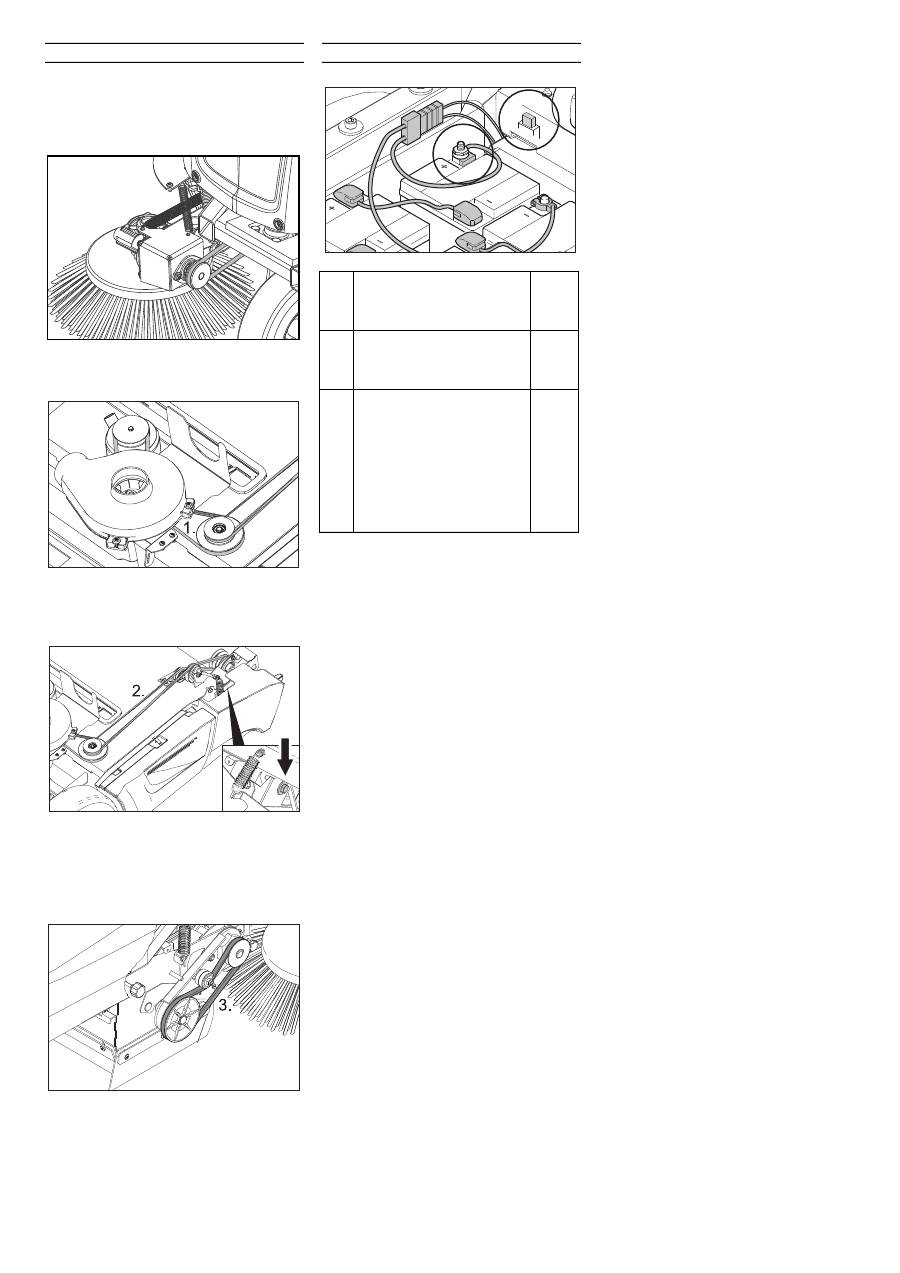 1.

2.

3.