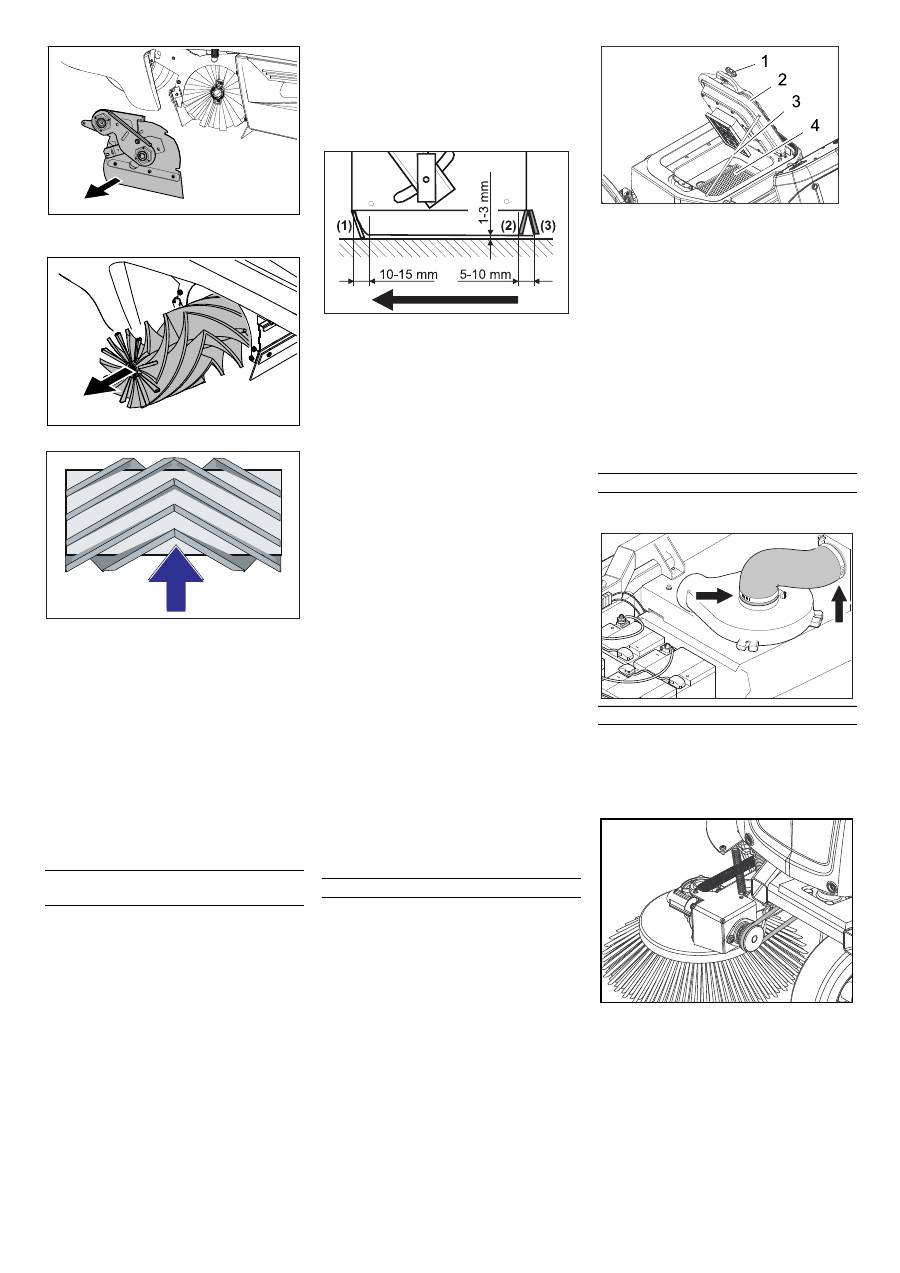 1-3 mm
(1)
(2)
(3)
10-15 mm
5-10 mm

1
2
3
4