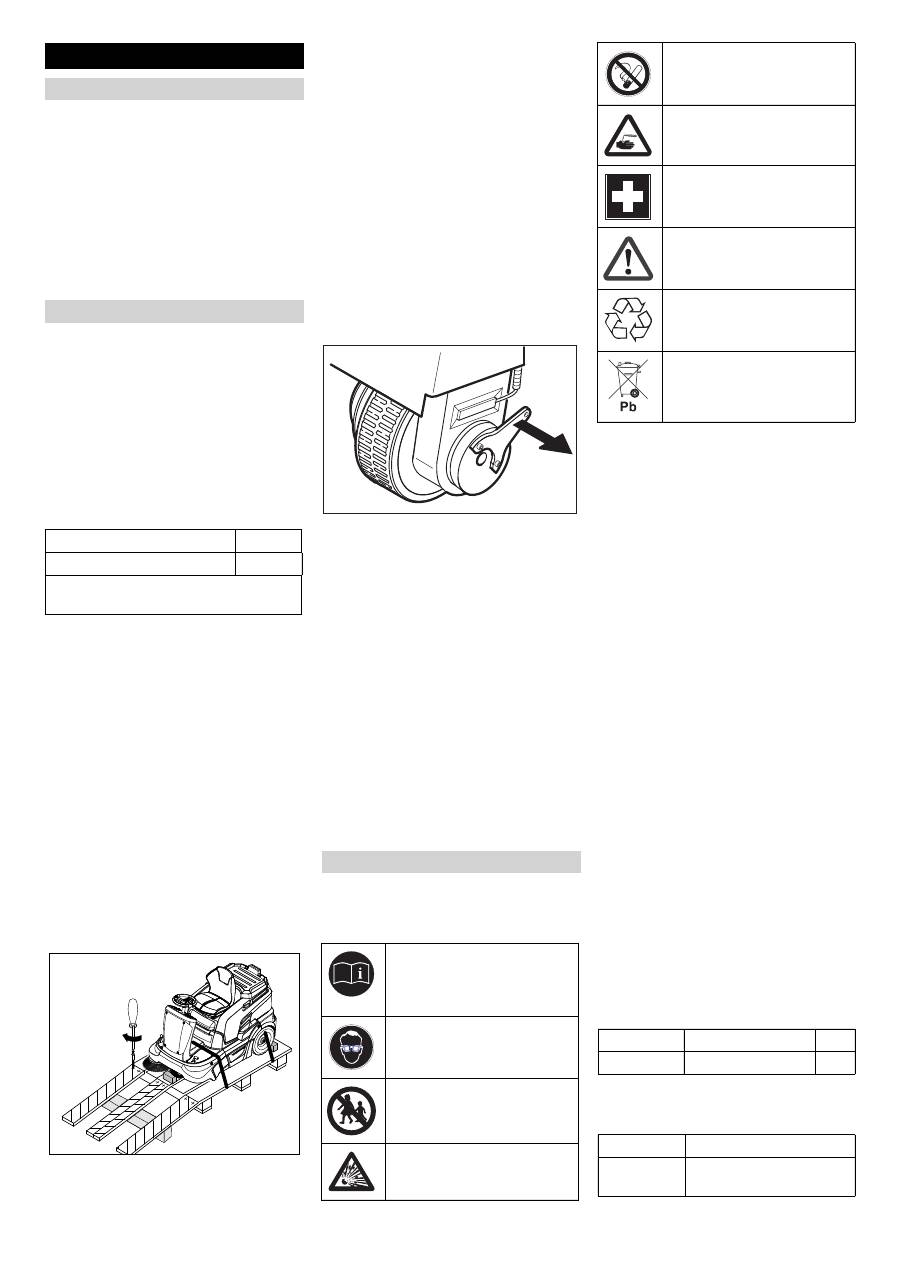 Pb