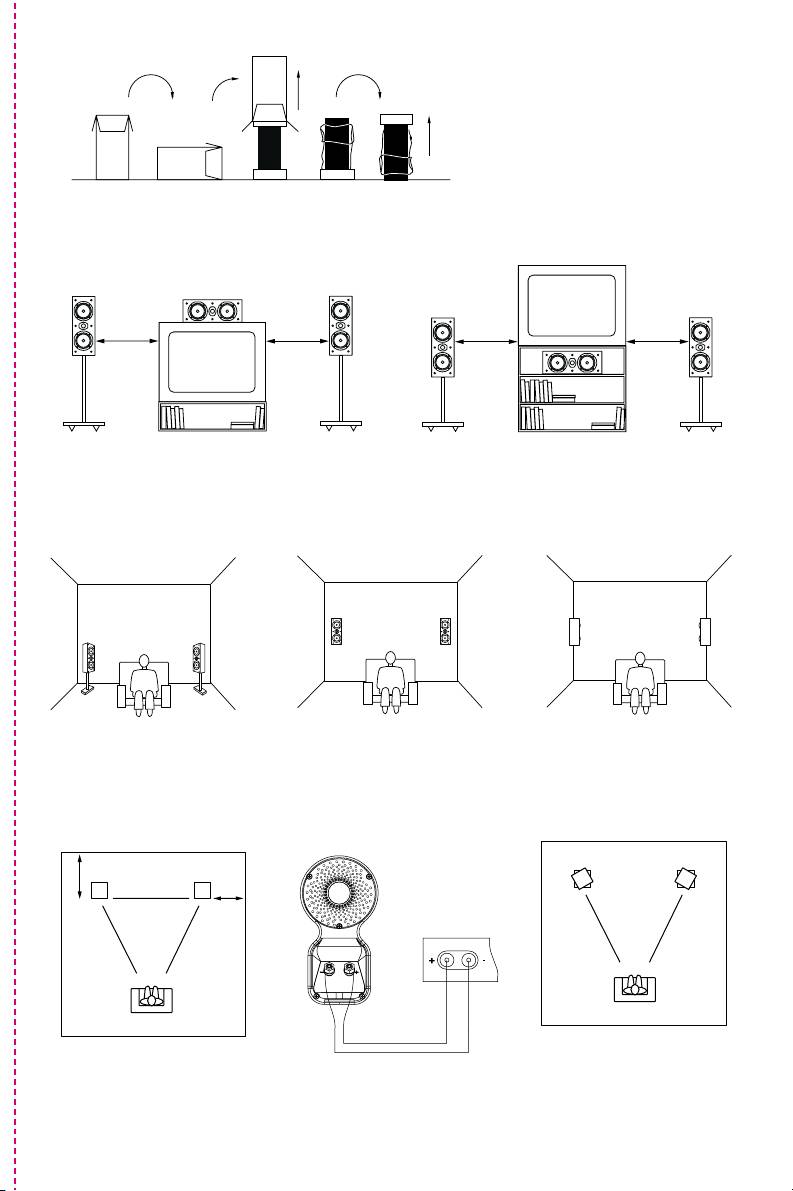 + -