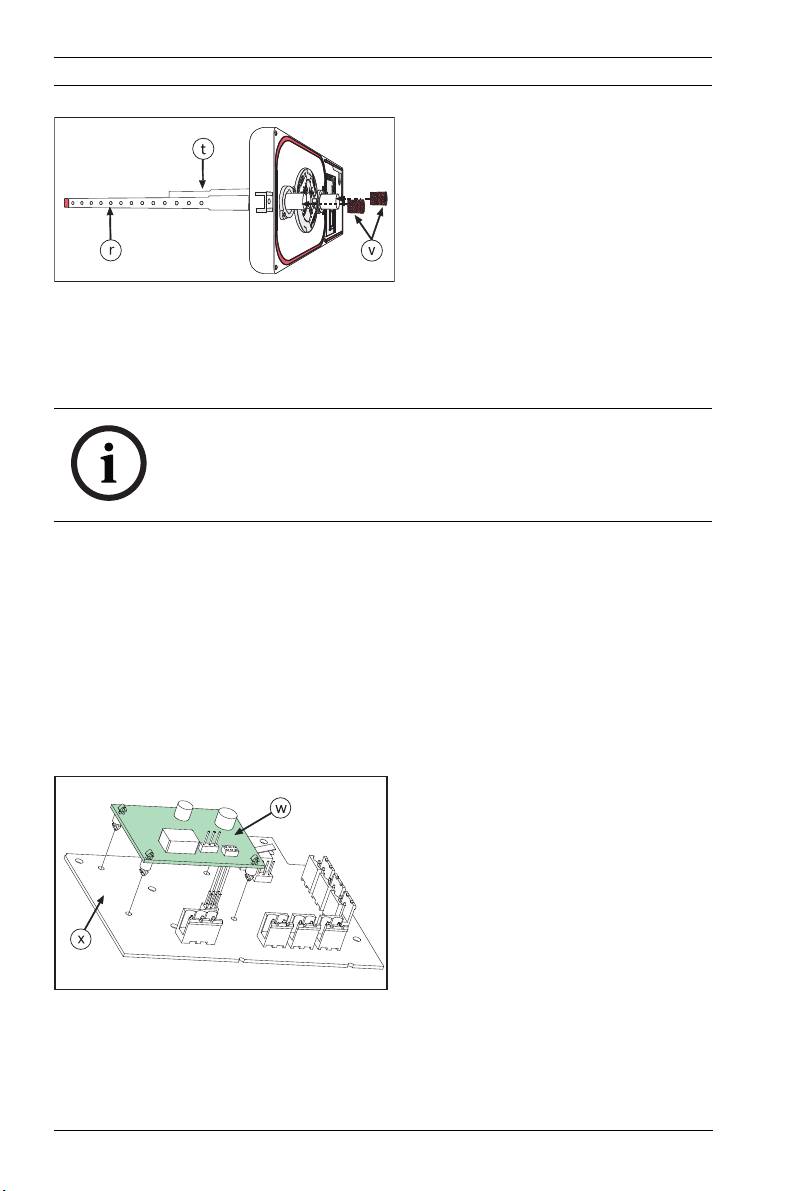 t

r

v

w

x