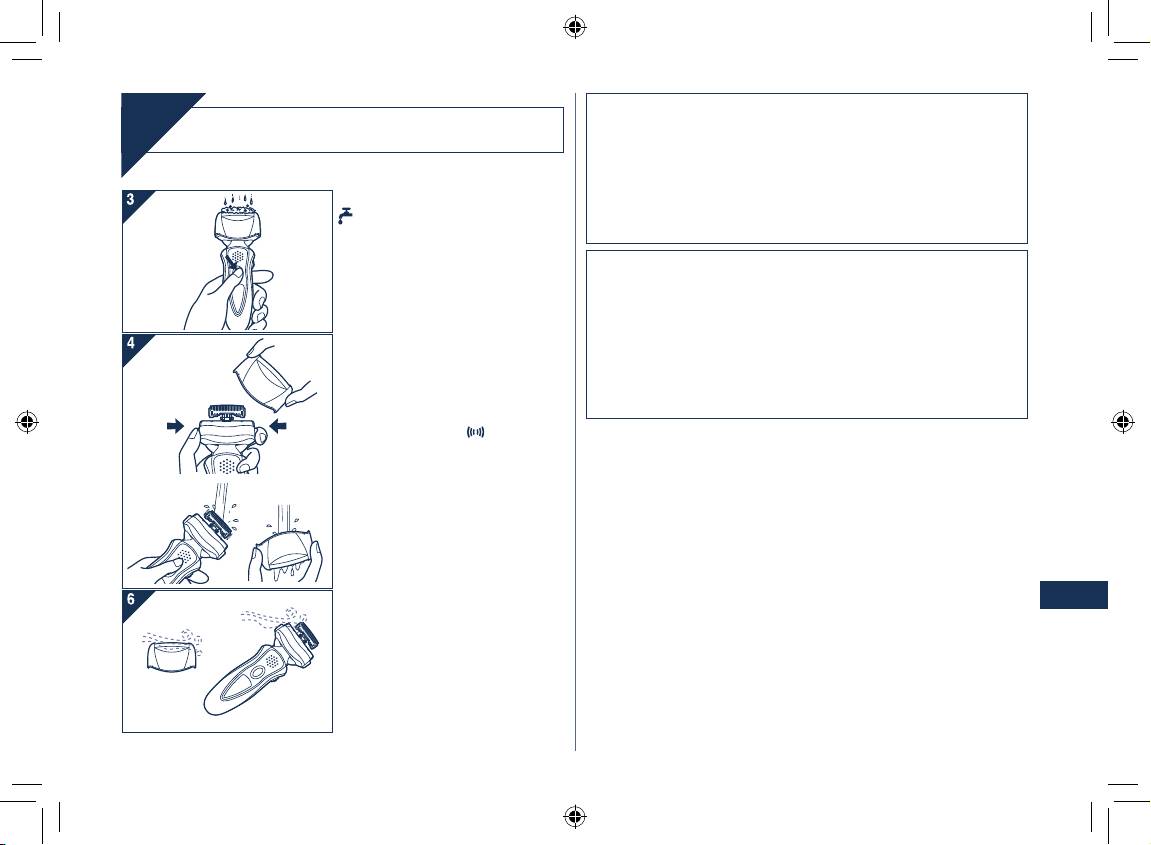 3

4

6