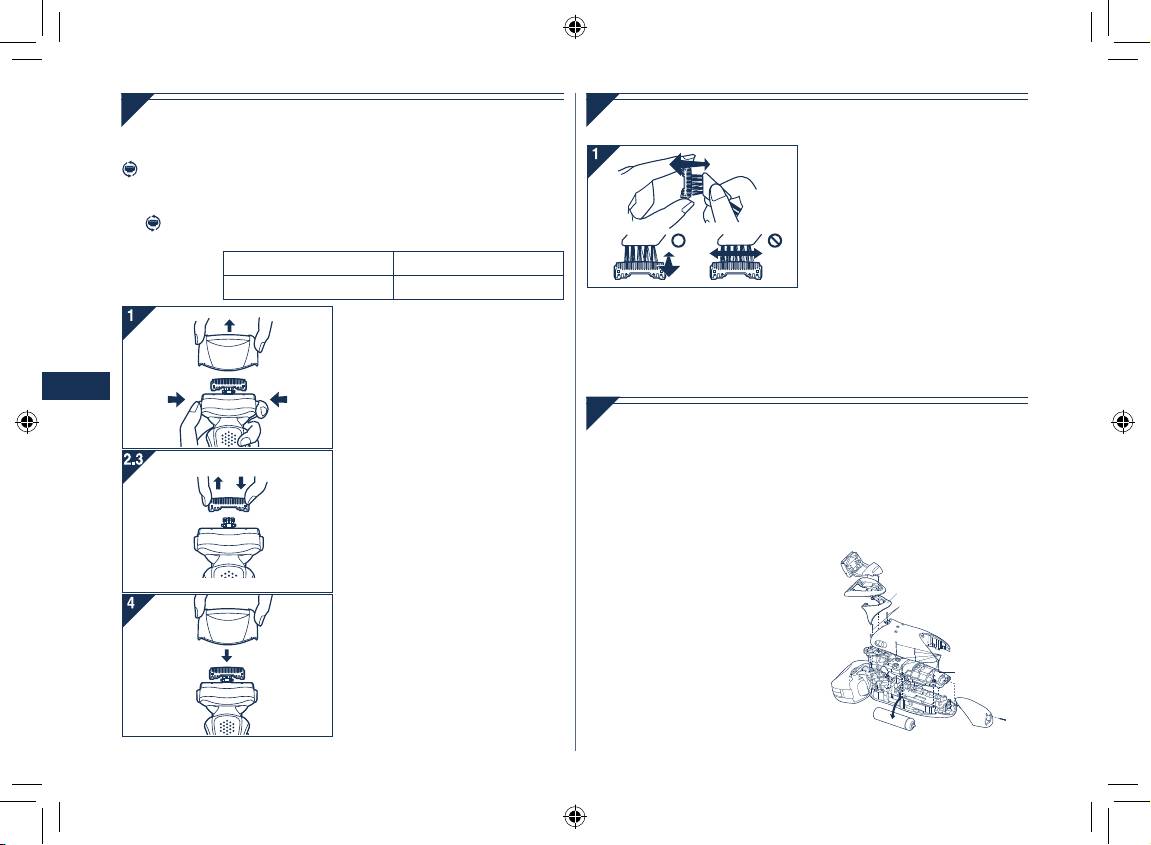 1

2.3

4

1