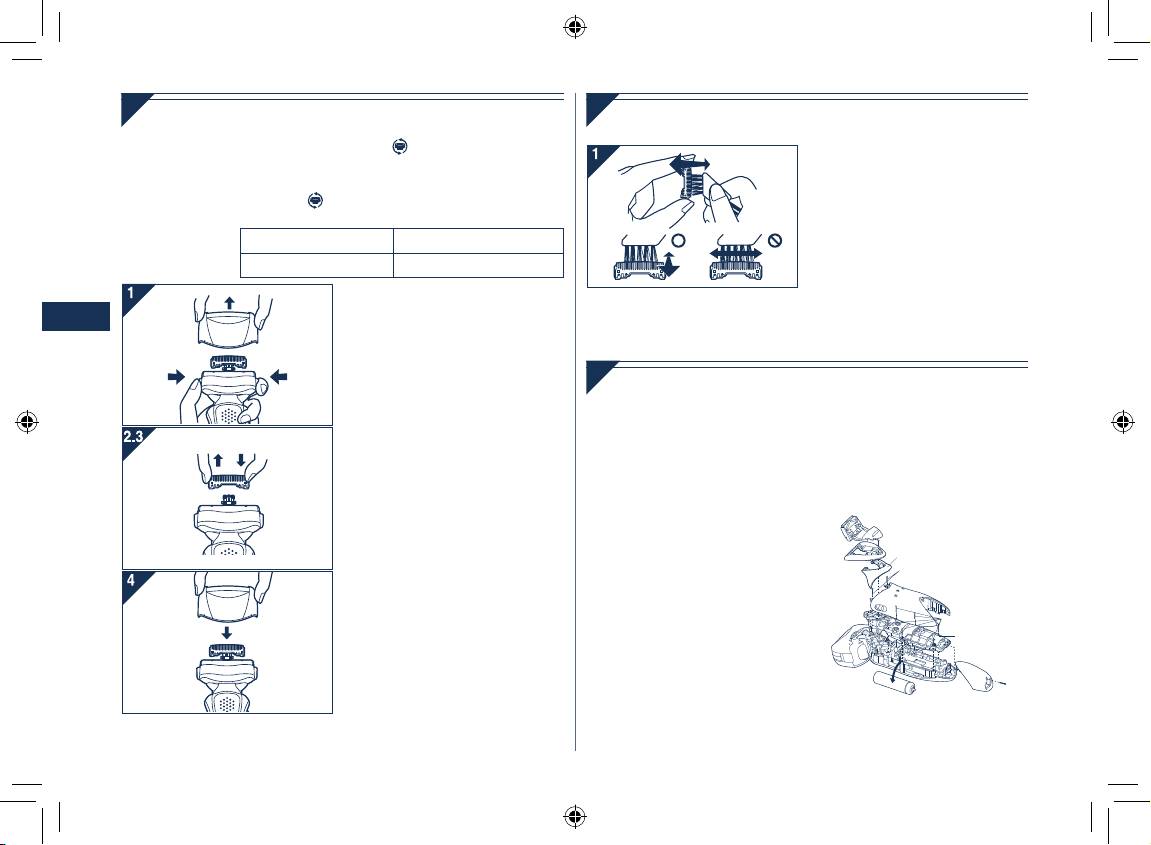 1

2.3

4

1