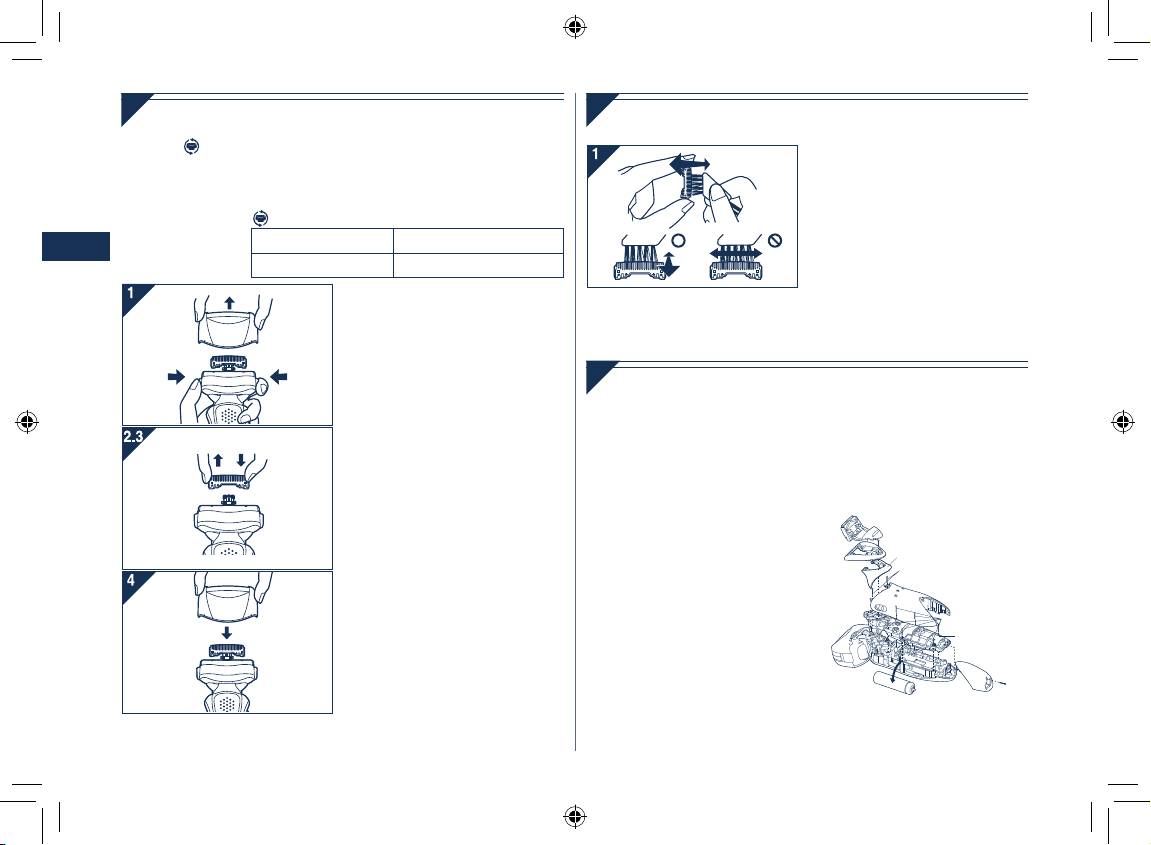 1

2.3

4

1