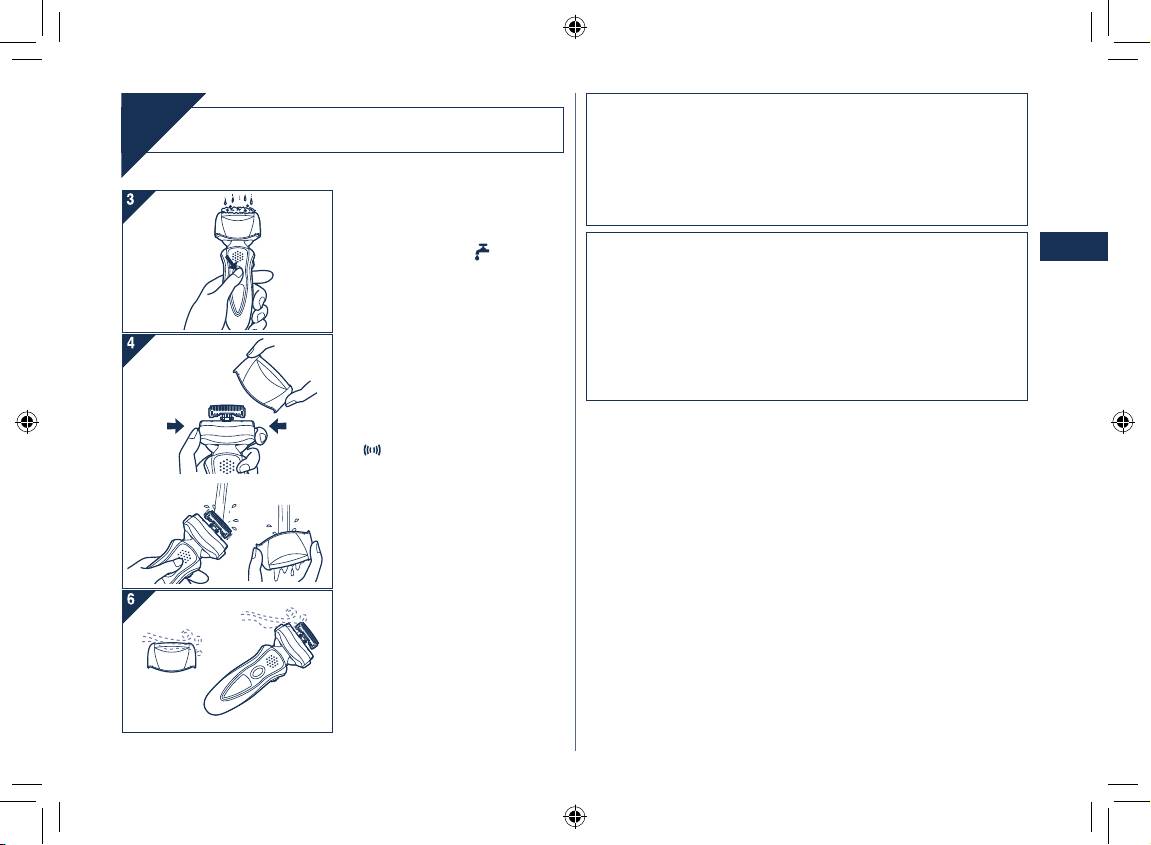 3

4

6