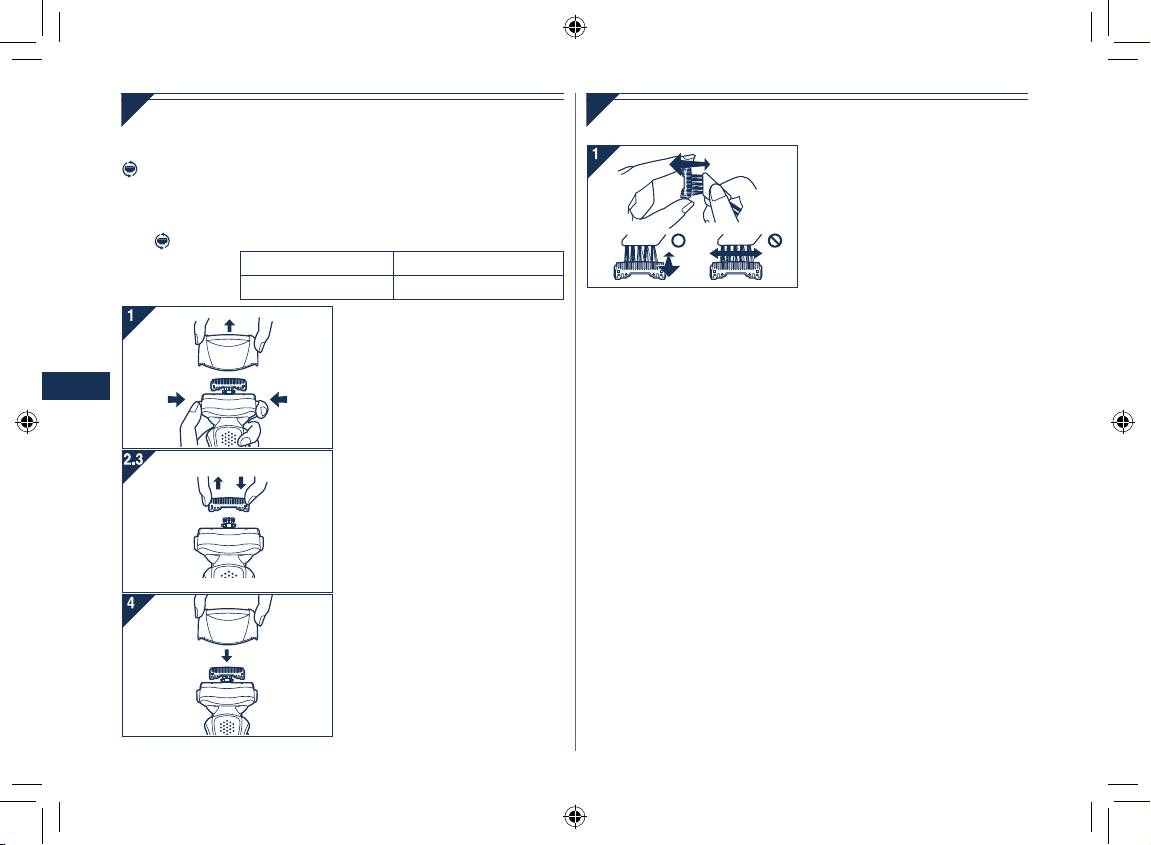 1

2.3

4

1