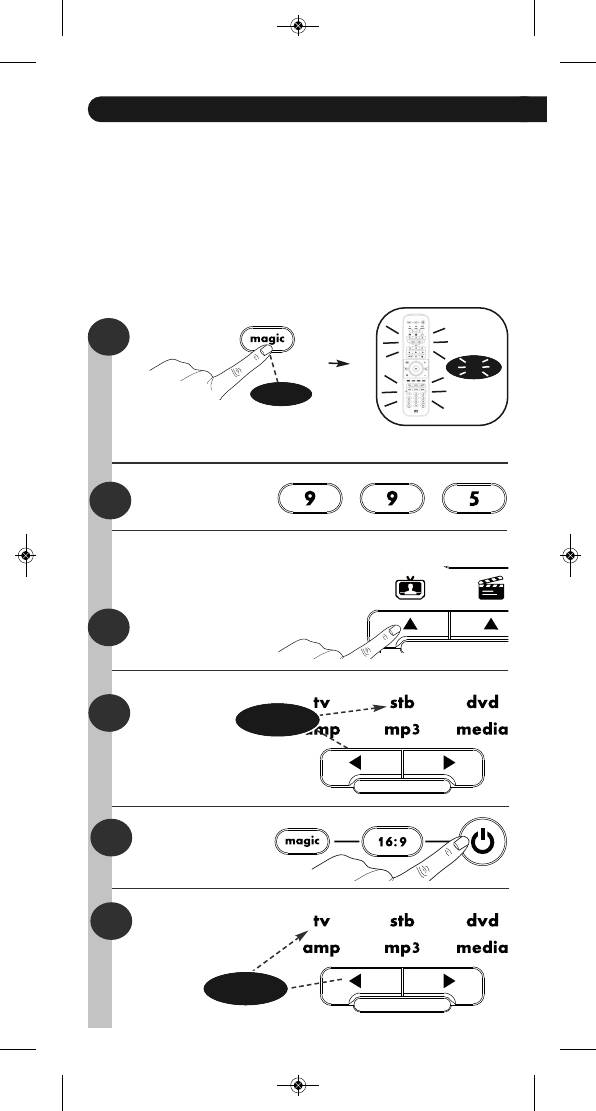 magic

9 9 5

tv stb dvd
amp mp3 media

magic 16:9

tv stb dvd
amp mp3 media