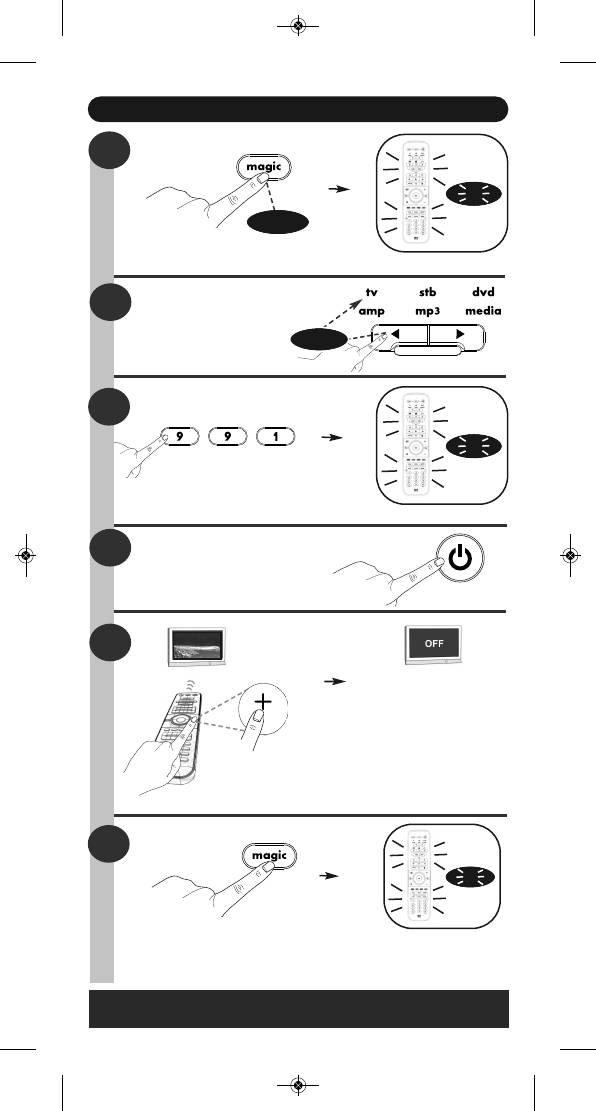 magic

tv stb dvd
amp mp3 media

9 9 1

OFF

magic