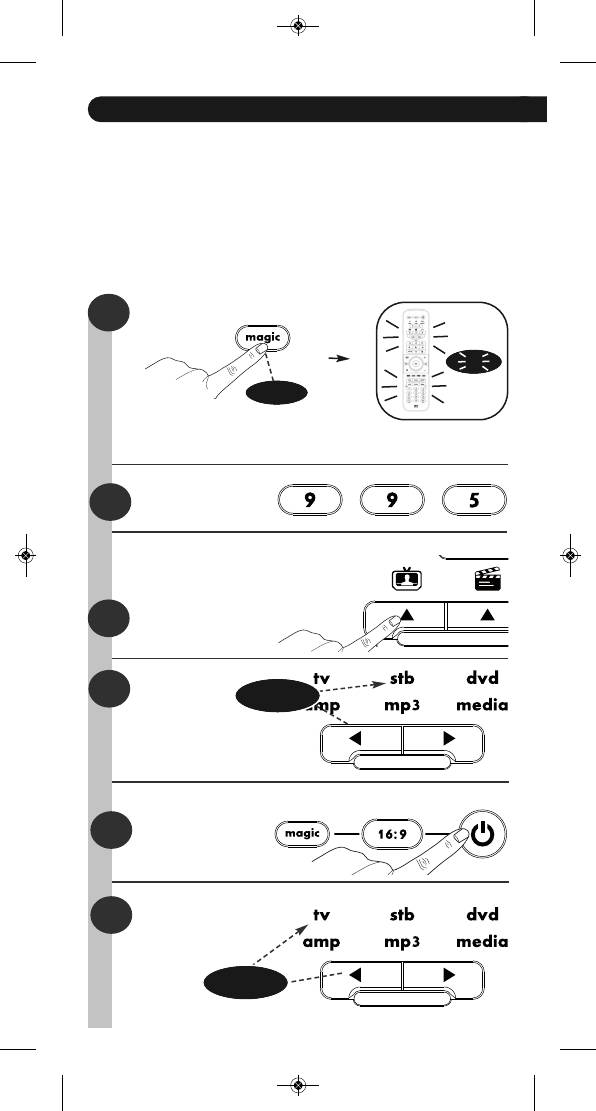 magic

9 9 5

tv stb dvd
amp mp3 media

magic 16:9

tv stb dvd
amp mp3 media