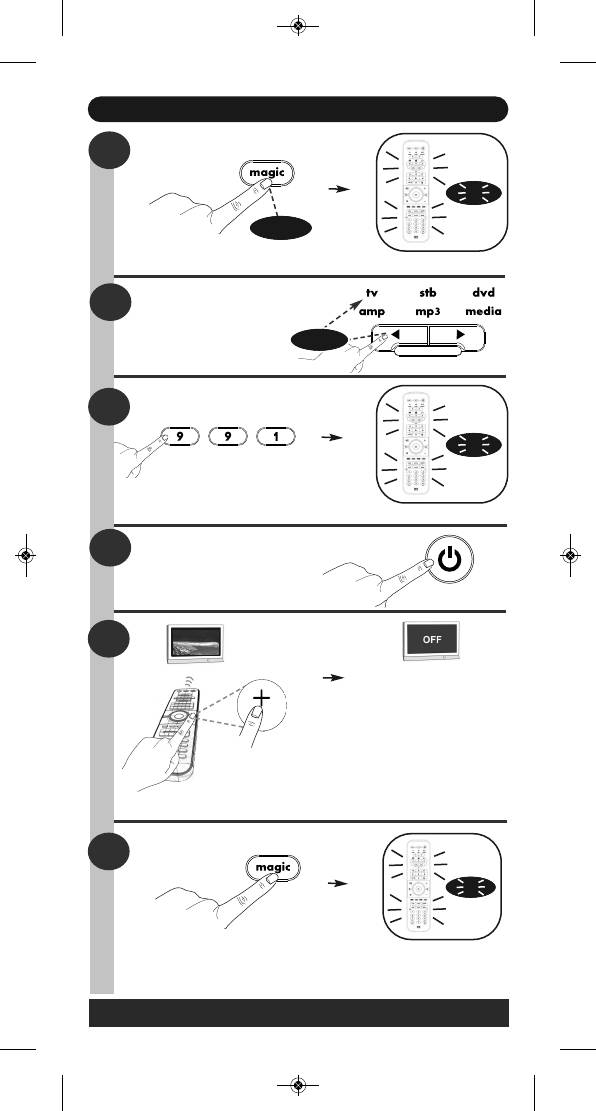 magic

tv stb dvd
amp mp3 media

9 9 1

OFF

magic