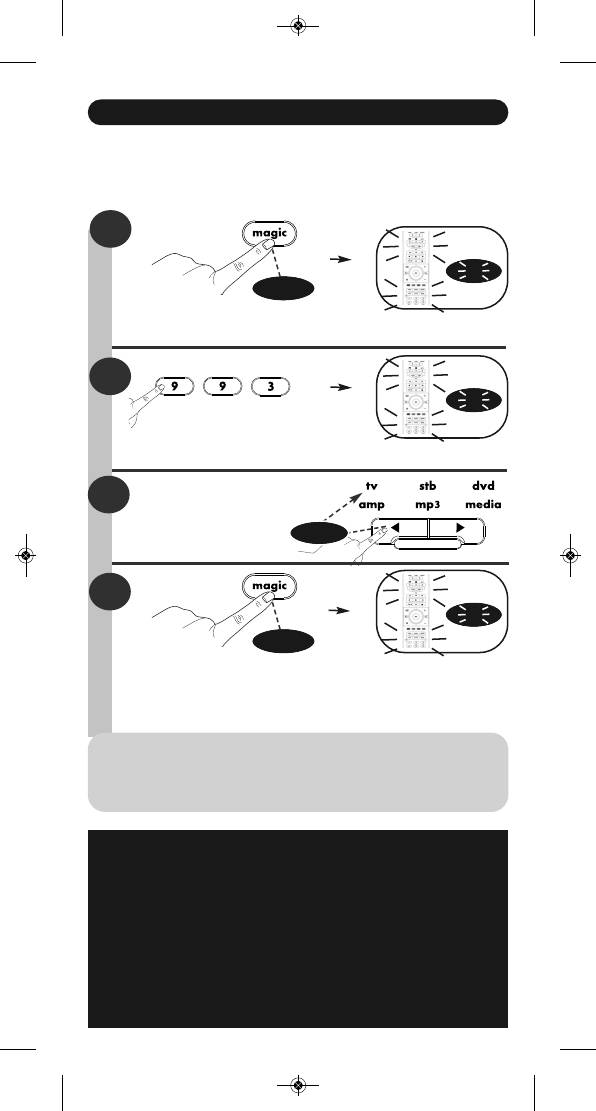 magic

9 9 3

tv stb dvd
amp mp3 media

magic