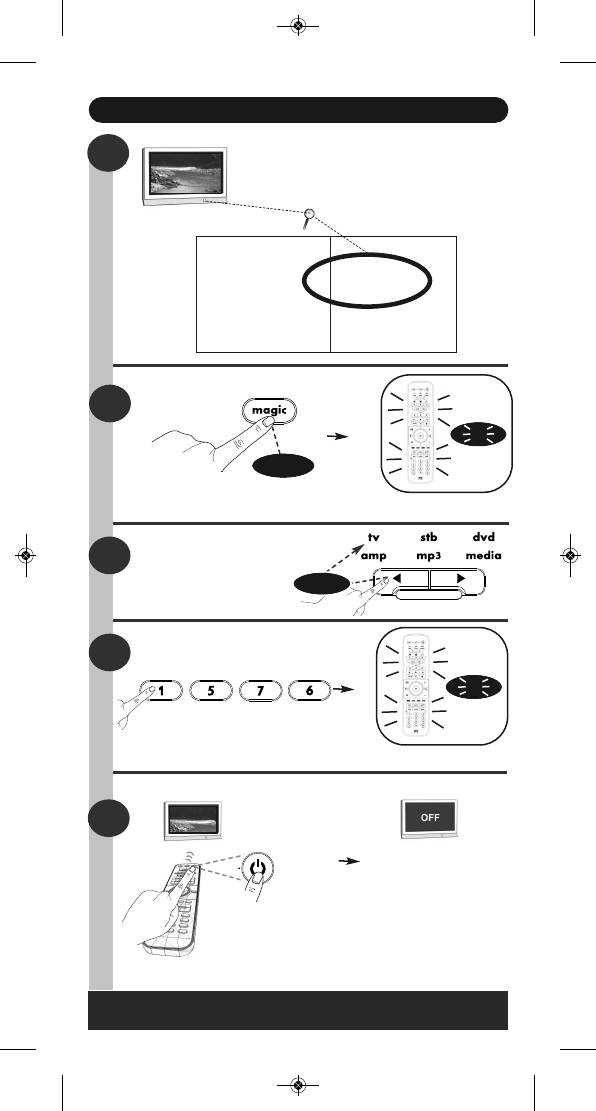 magic

tv stb dvd
amp mp3 media

1 5 7 6

OFF