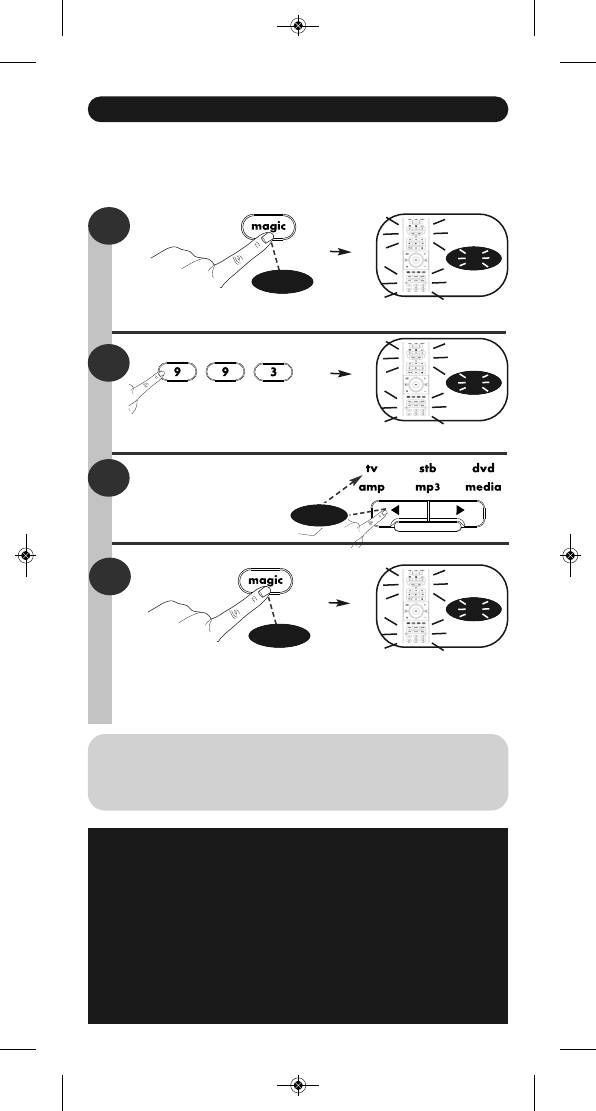 magic

9 9 3

tv stb dvd
amp mp3 media

magic