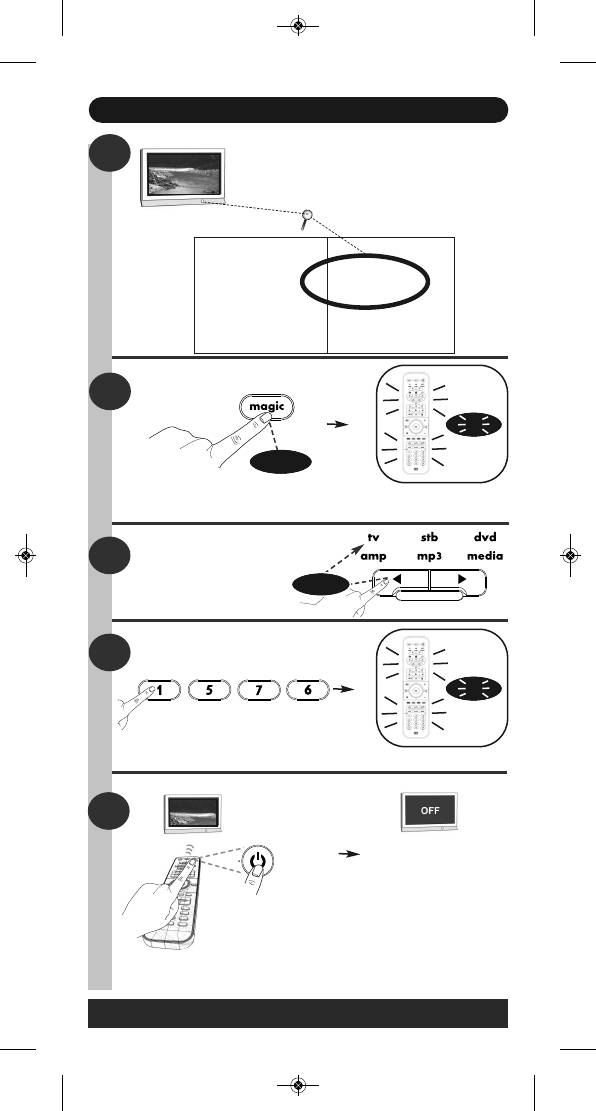 magic

tv stb dvd
amp mp3 media

1 5 7 6

OFF