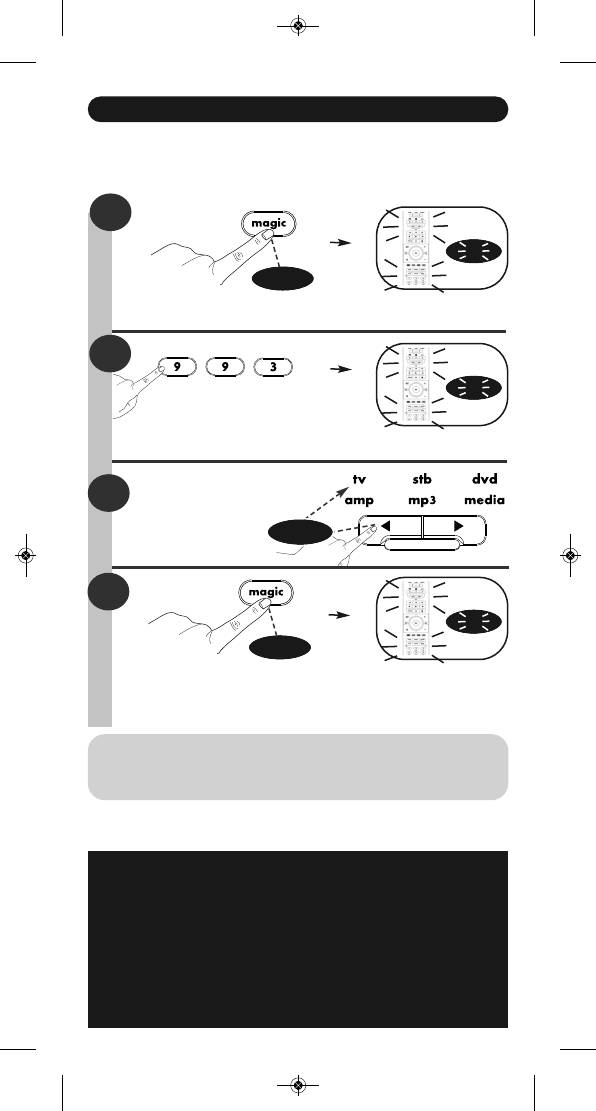 magic

9 9 3

tv stb dvd
amp mp3 media

magic