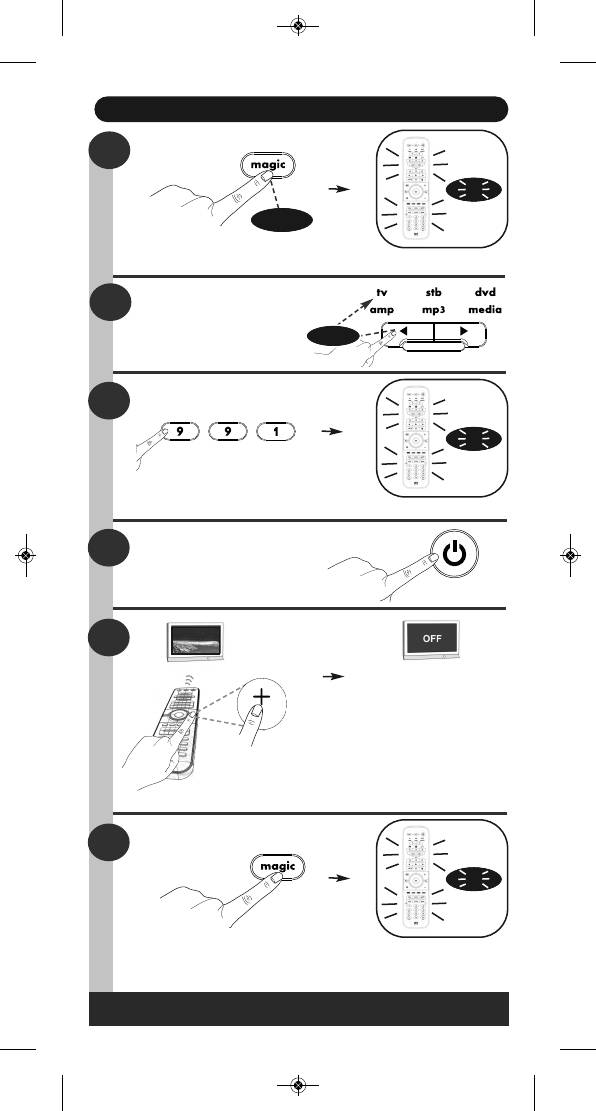 magic

tv stb dvd
amp mp3 media

9 9 1

OFF

magic