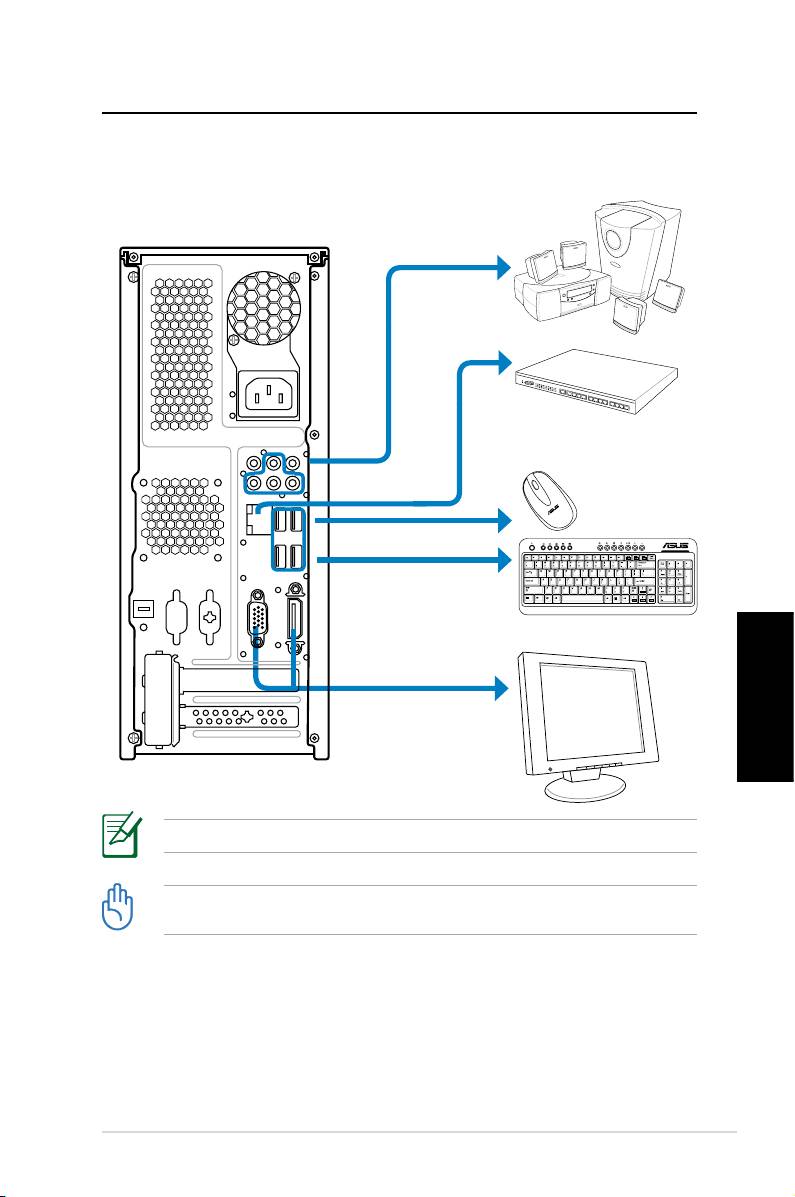 ASUS