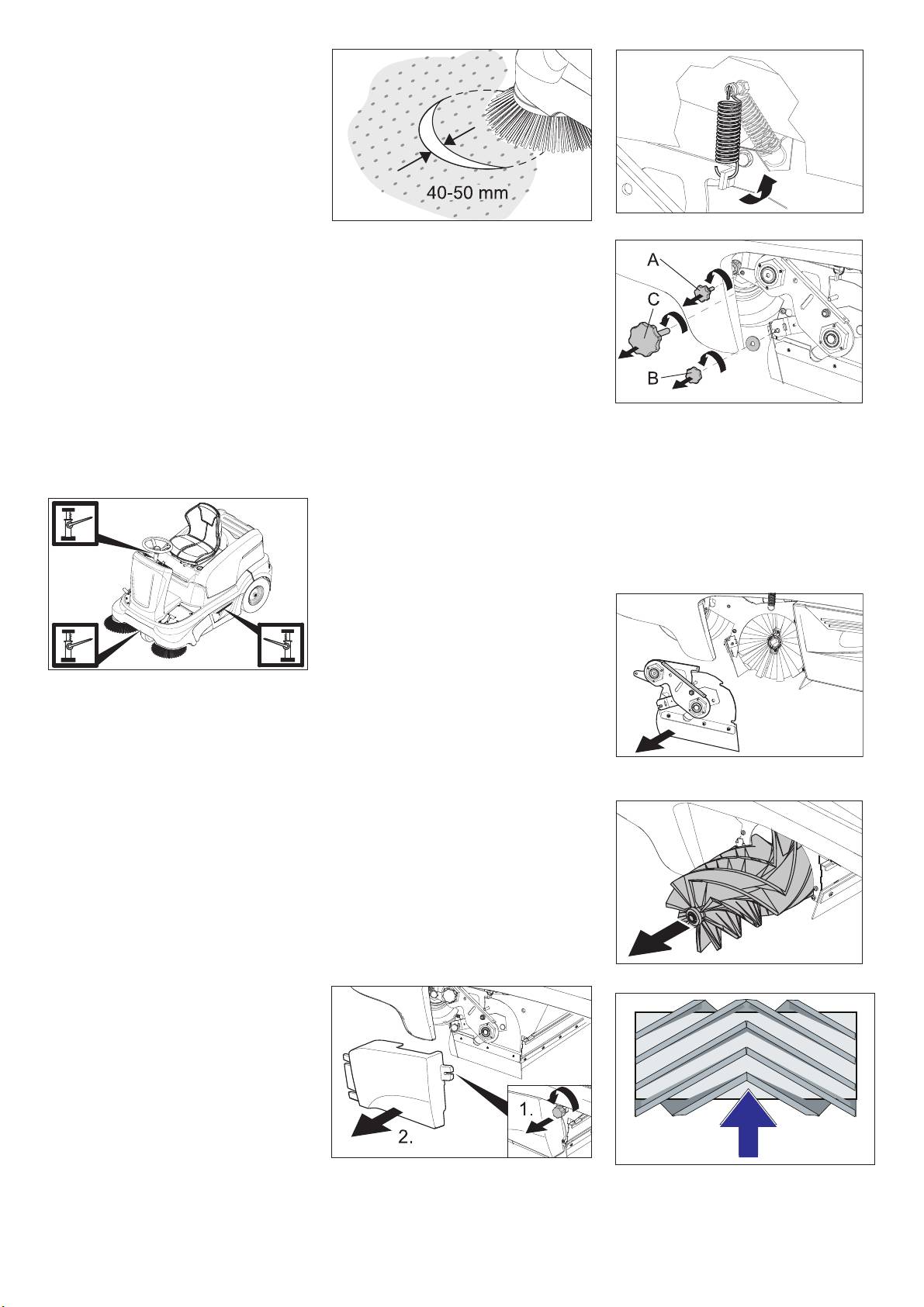 40-50 mm

A
C
B

1.
2.