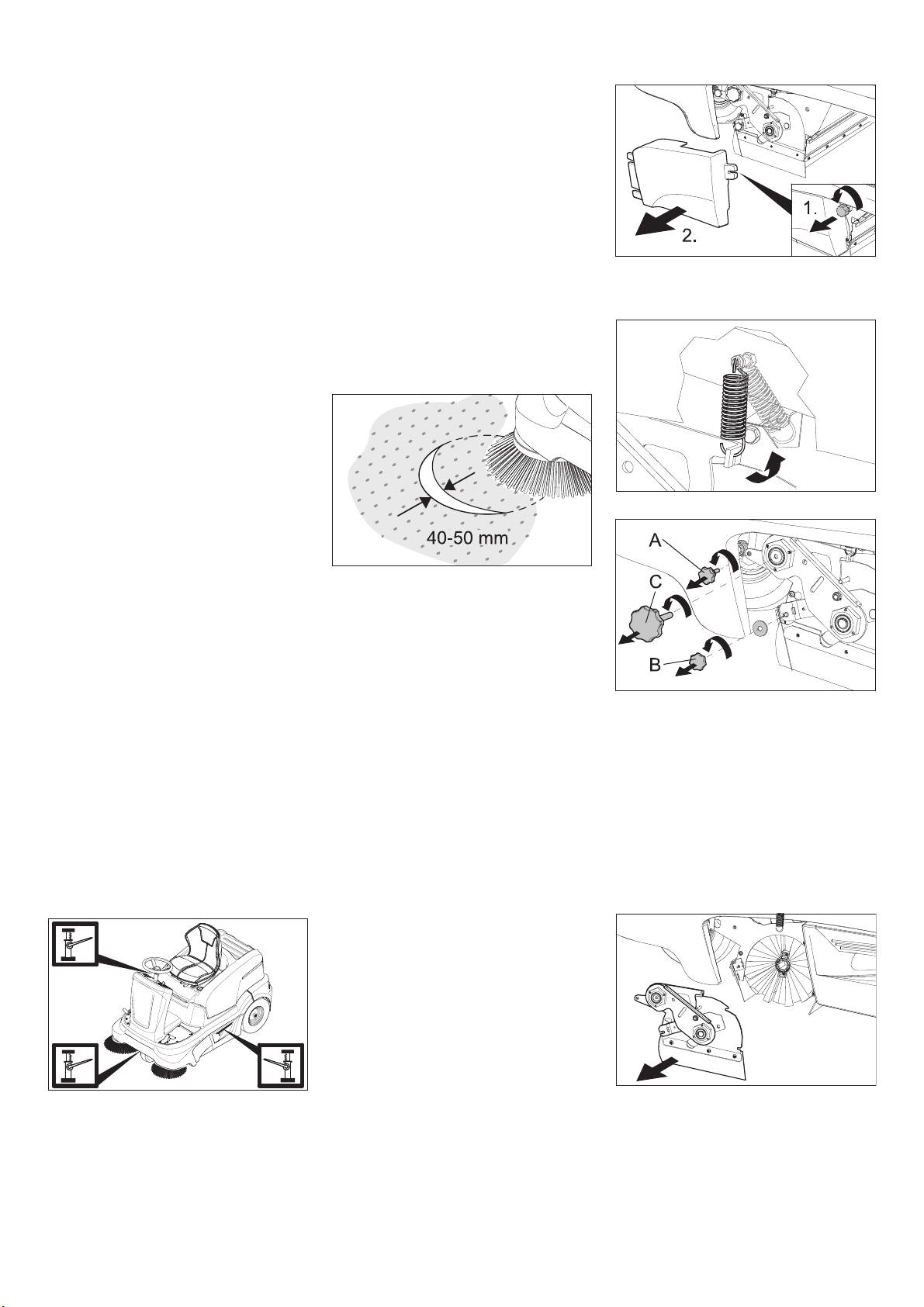 1.

2.

40-50 mm

A

C

B