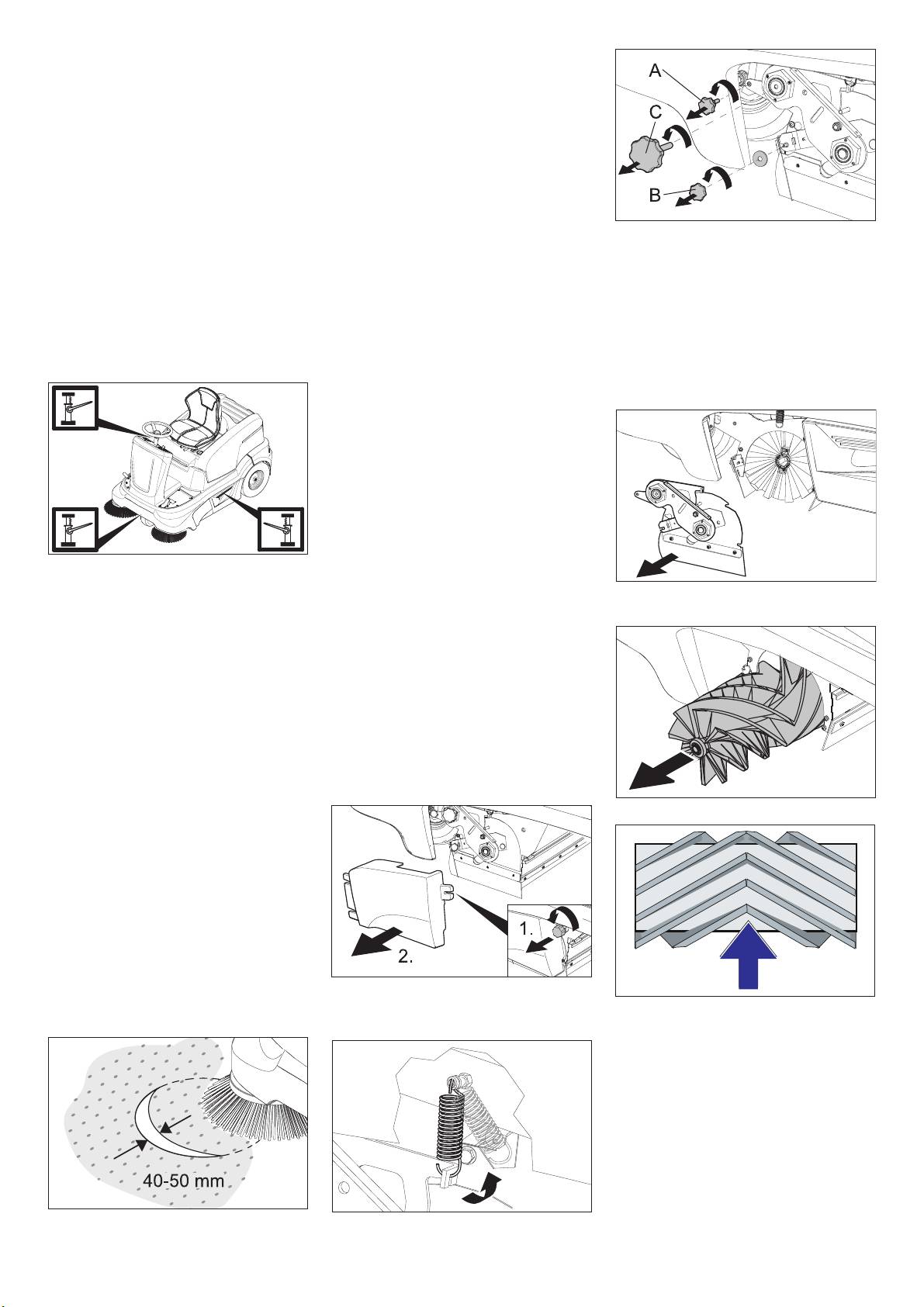 A
C
B

1.
2.

40-50 mm