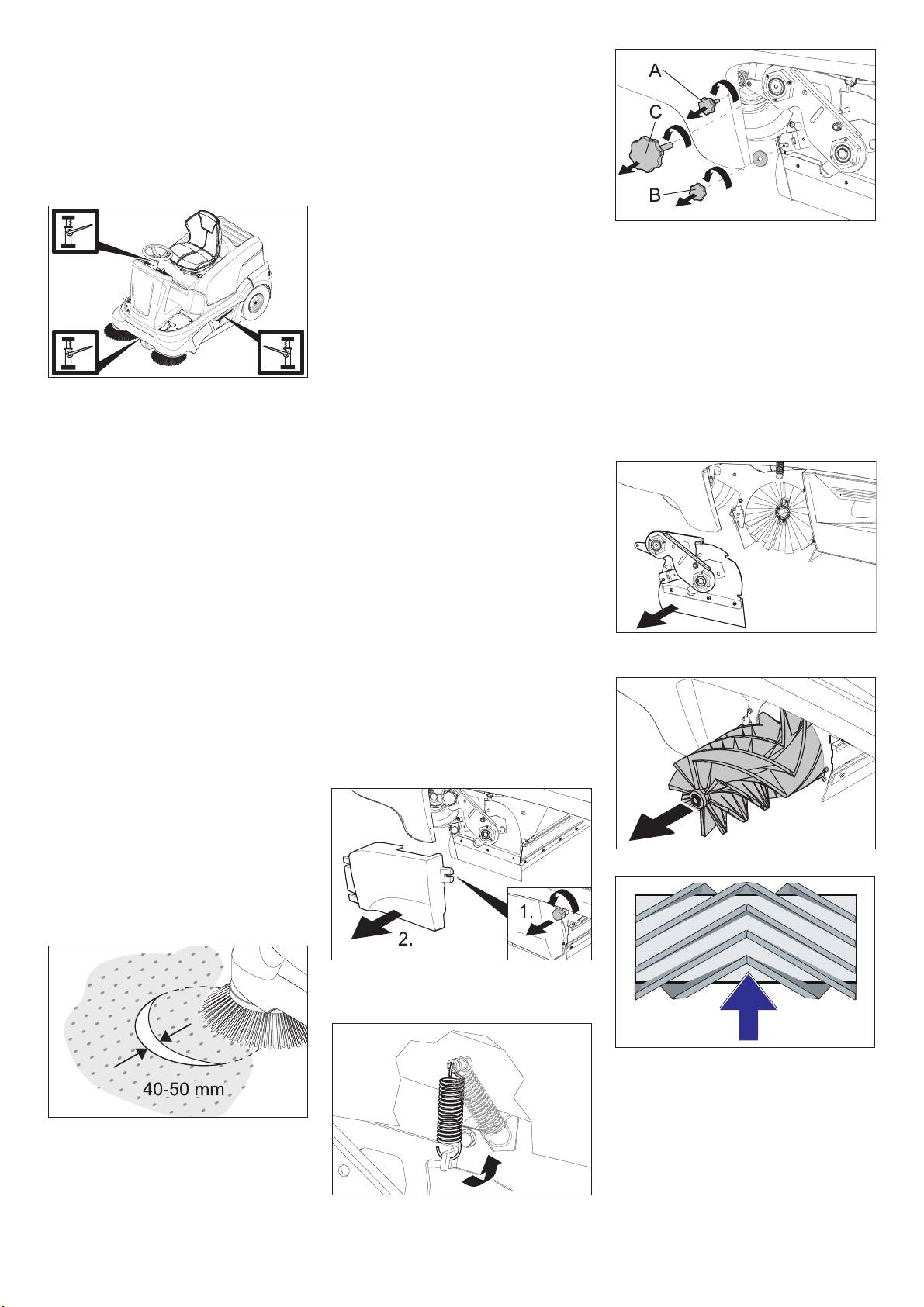 A
C
B

1.
2.

40-50 mm