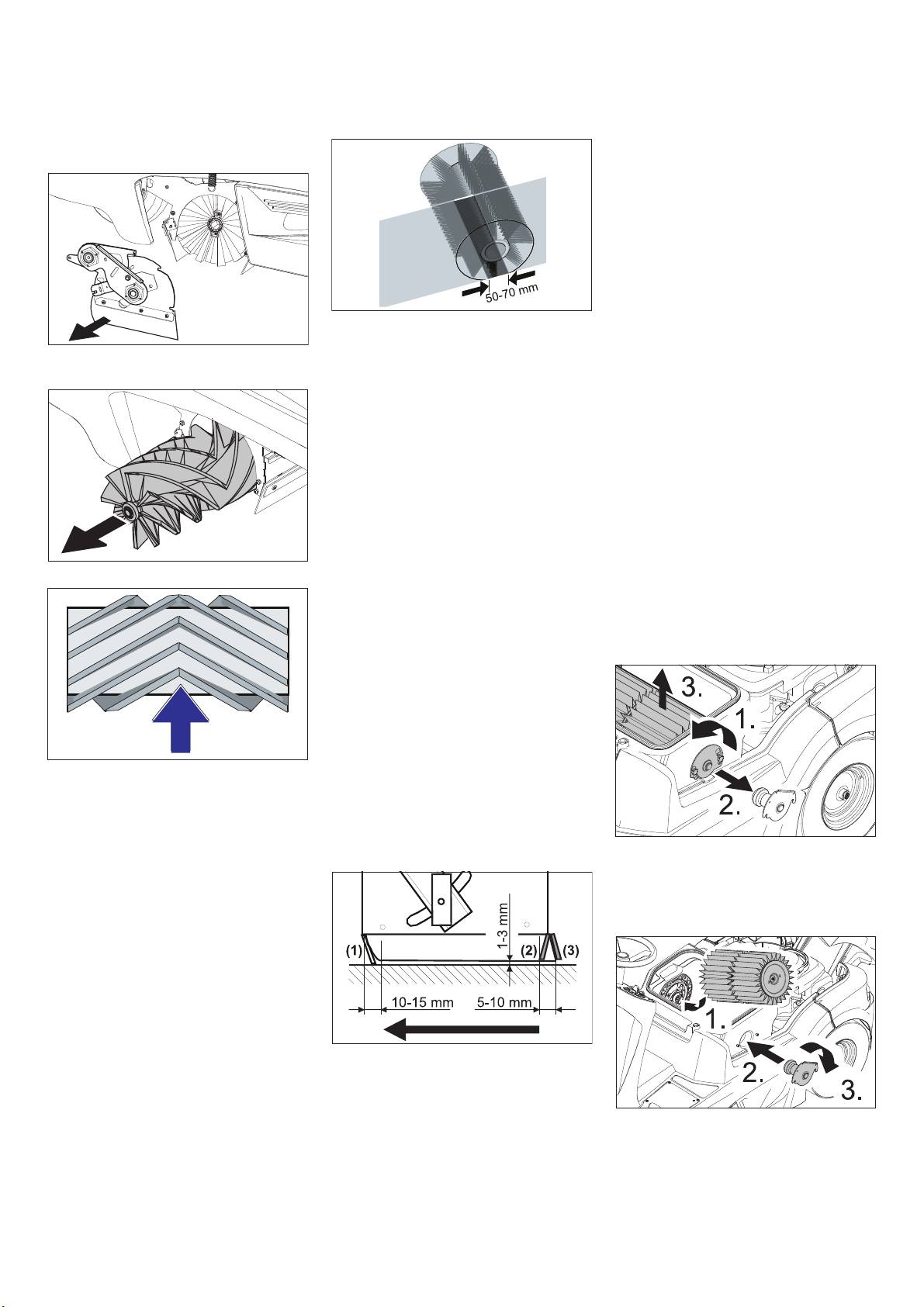 50-70 mm

3.
1.
2.

1-3 mm
(1)
(2)
(3)
10-15 mm
5-10 mm

1.
2.
3.