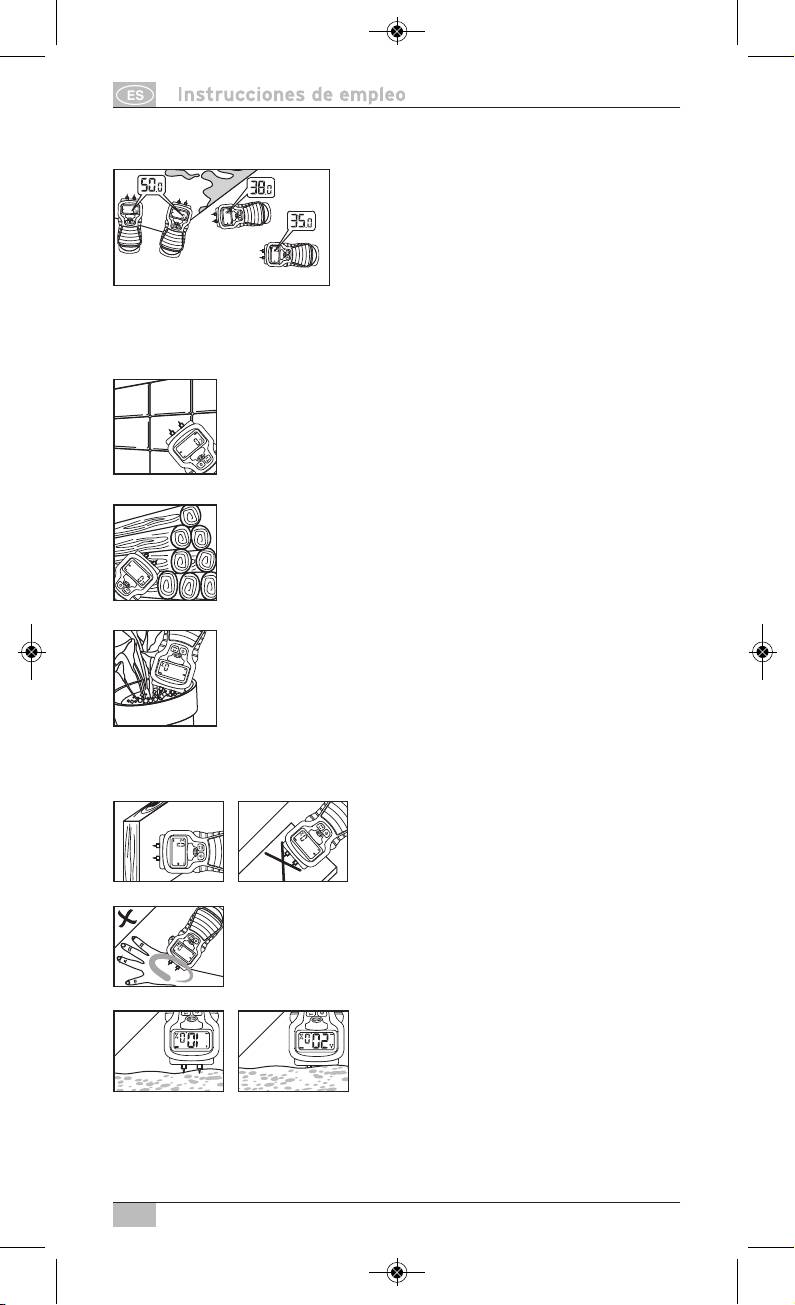 ES Instrucciones de empleo

50.0

38.0

35.0

01

02