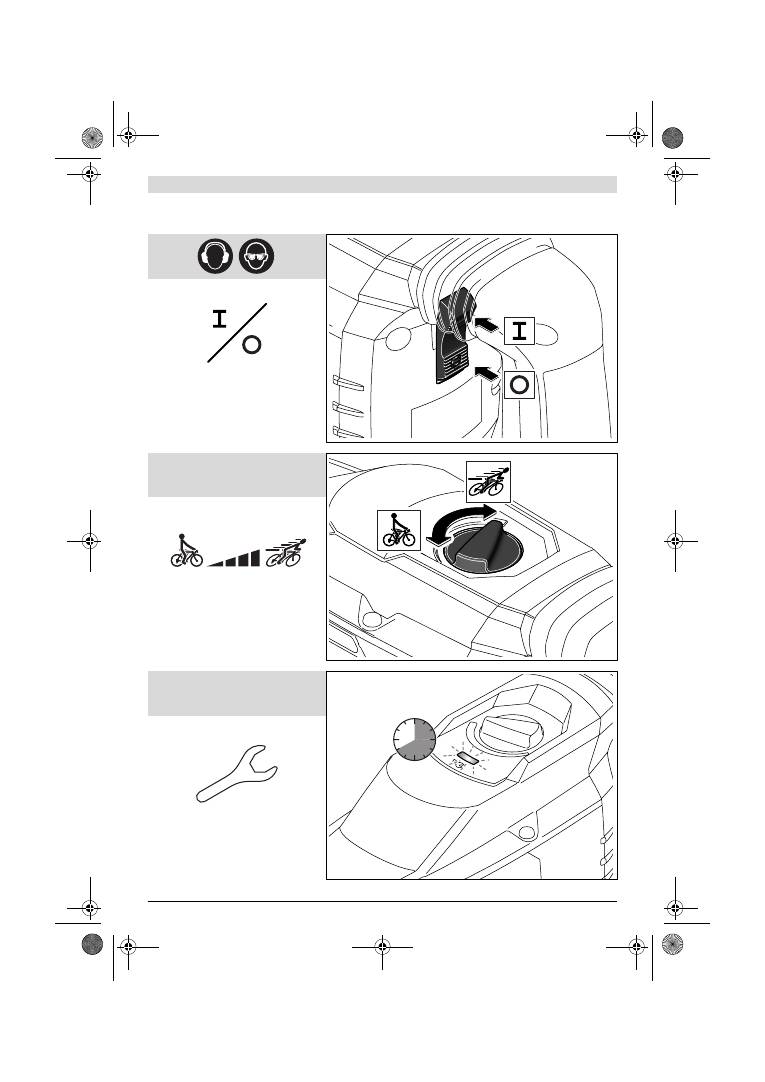 I
O

I
O