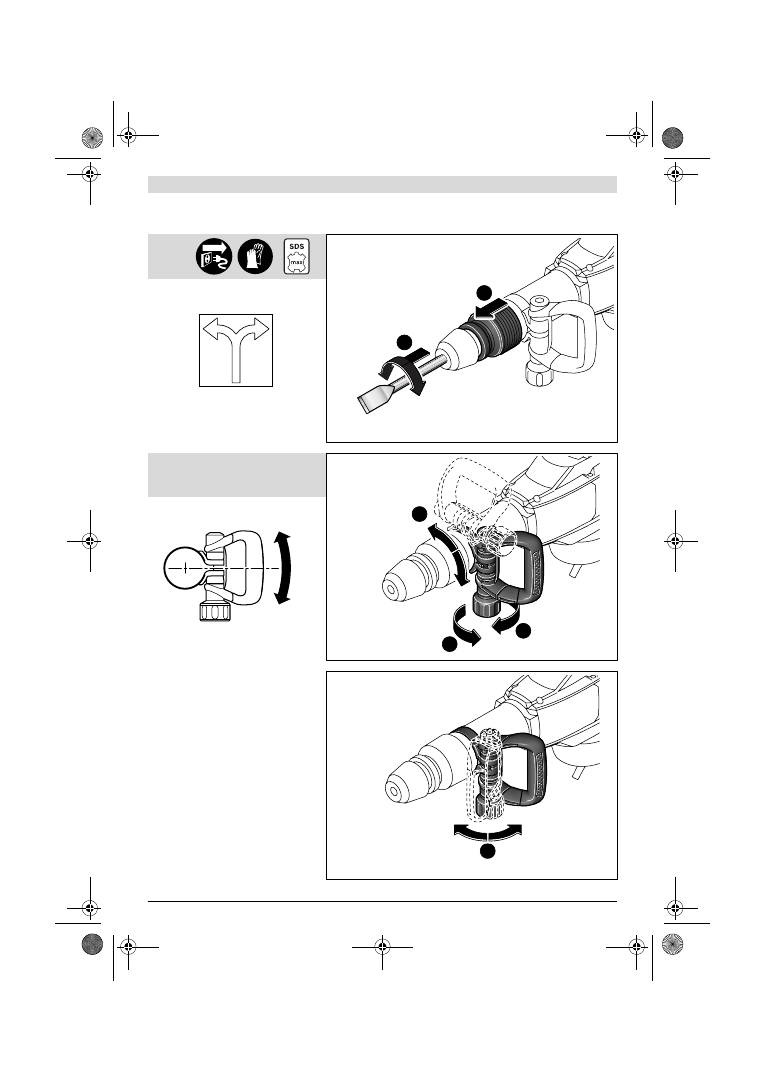 SDS
max