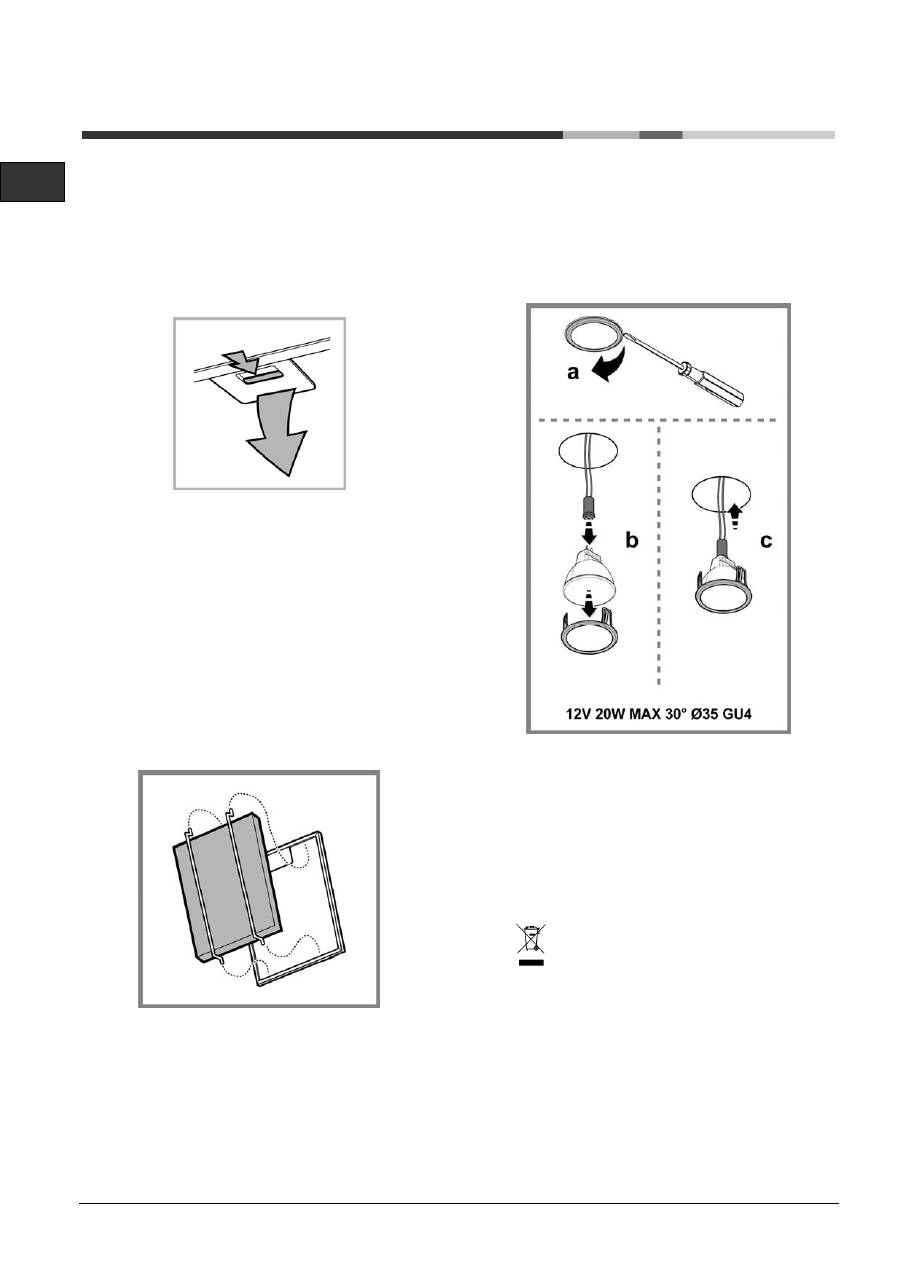 a

b

c

12V 20W MAX 30° Ø35 GU4