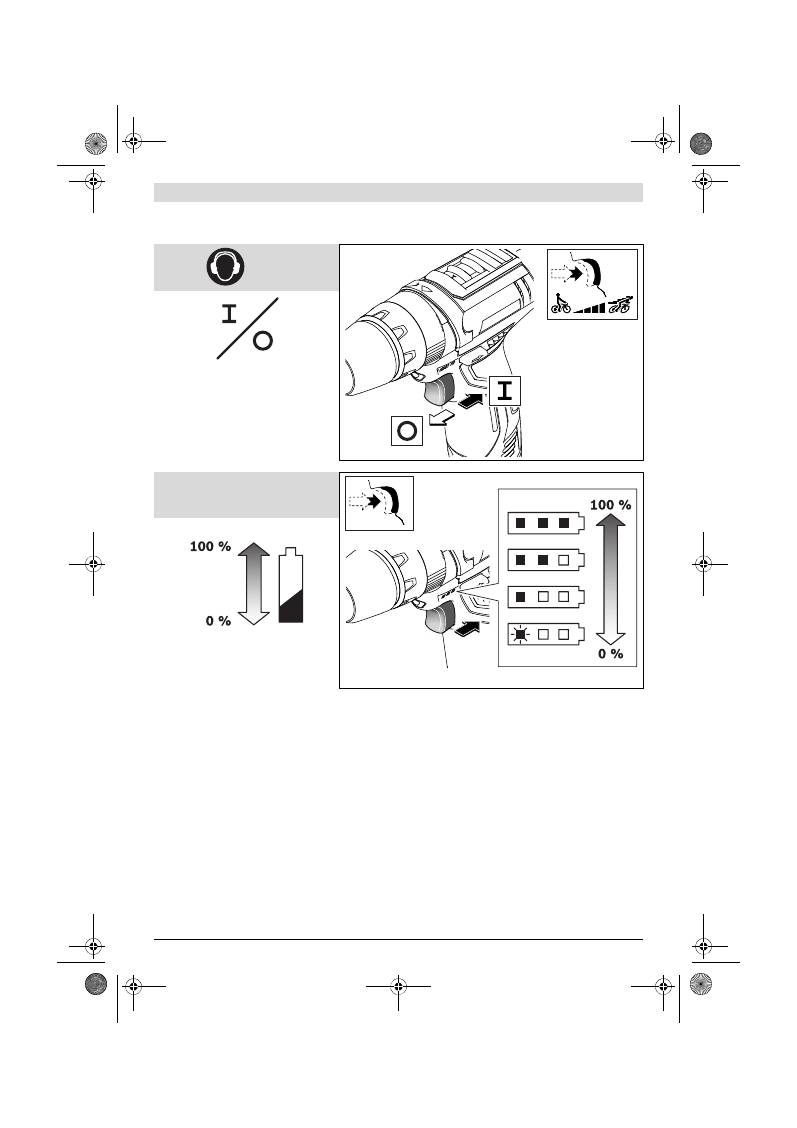 I
O

I
O

100 %
0 %

100 %
0 %