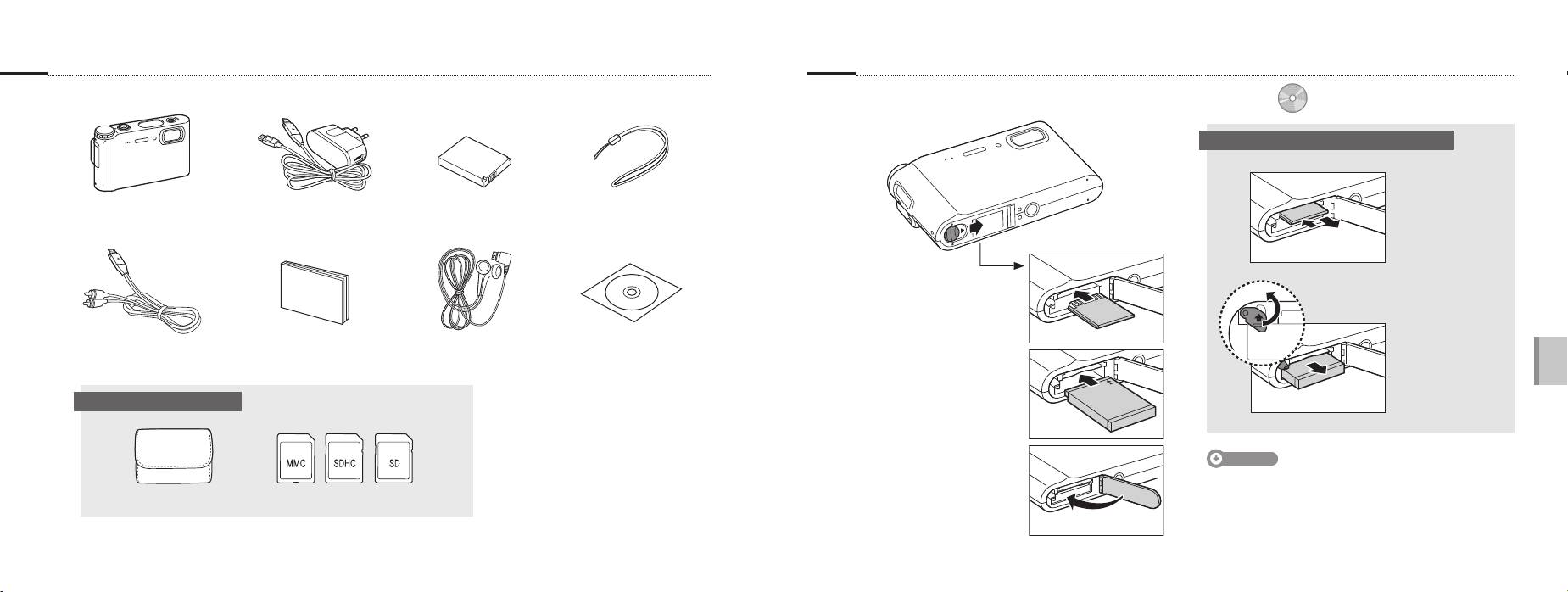 MMC

SDHC

SD