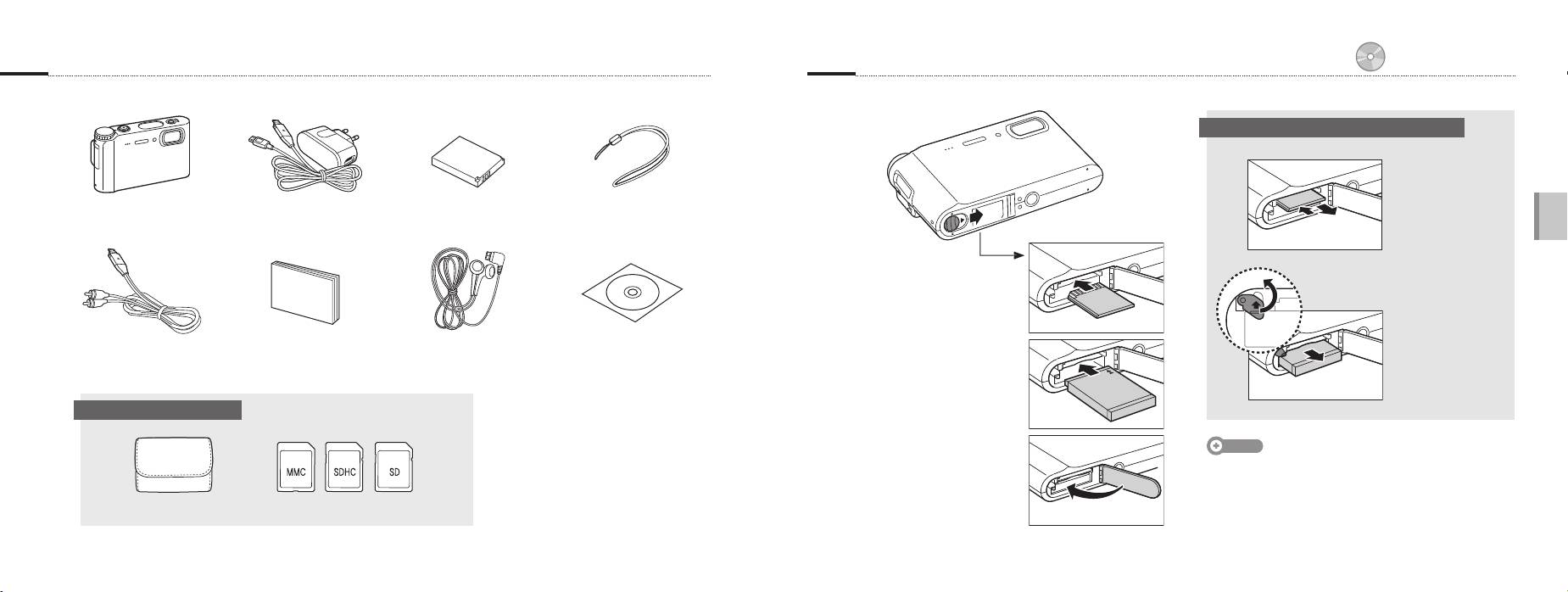 MMC

SDHC

SD