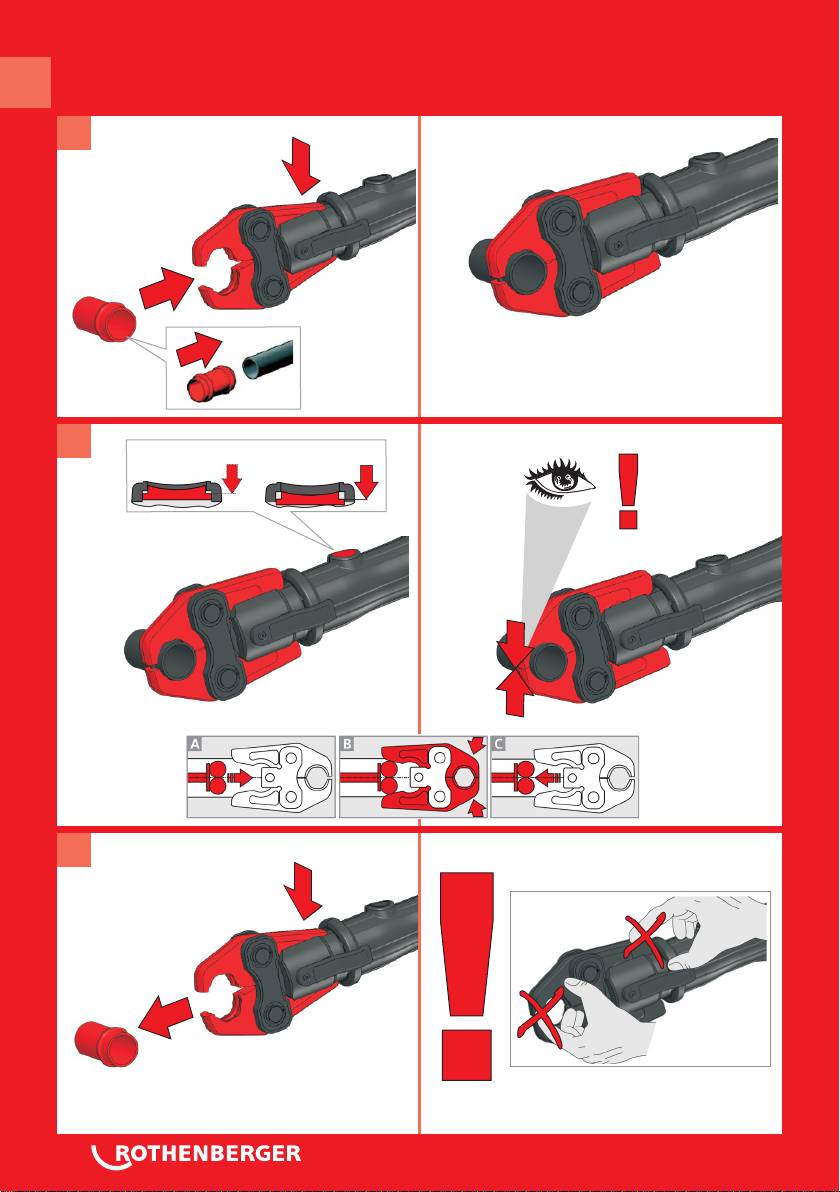 A

B

C

ROTHENBERGER