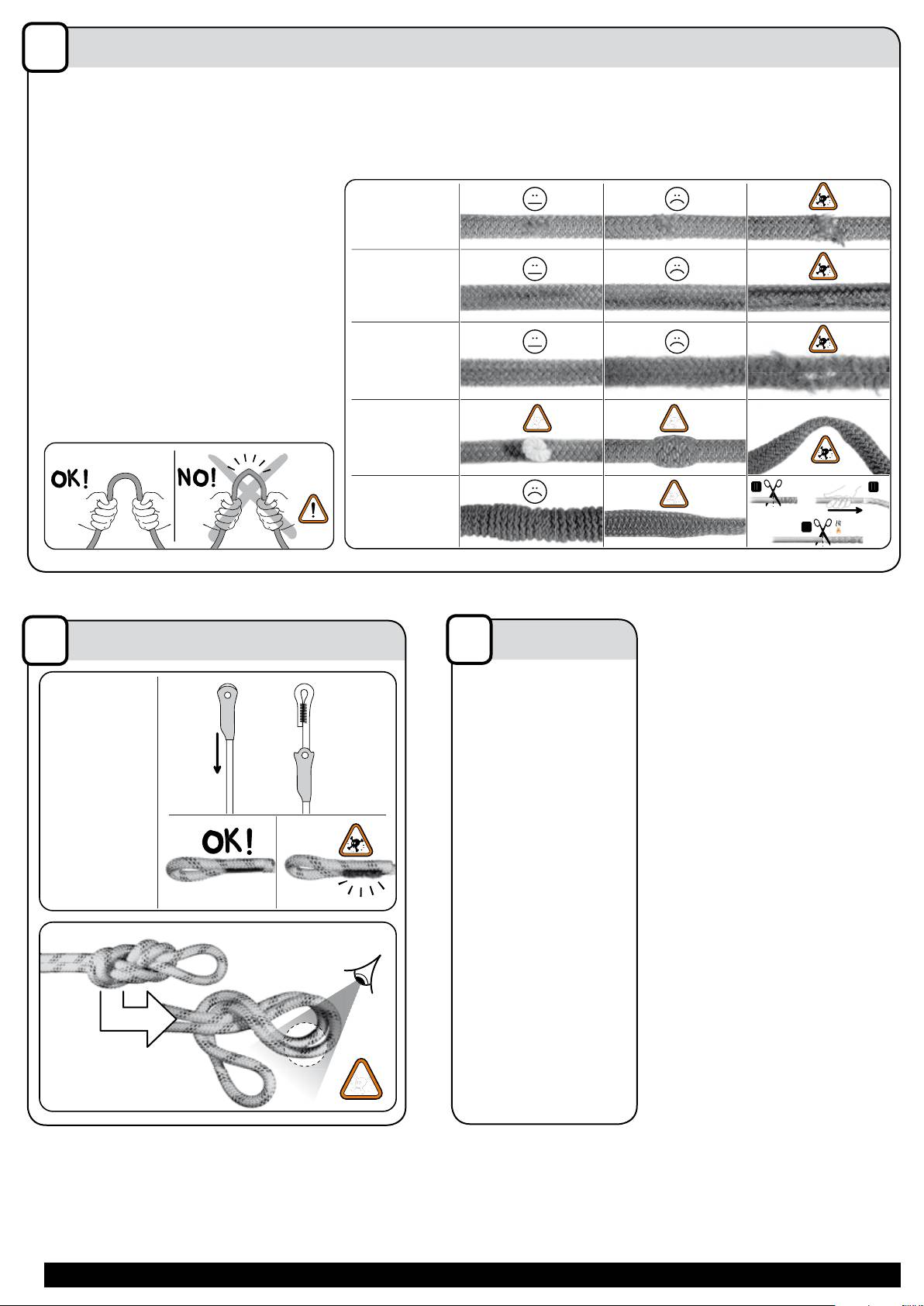 OK!

NO!

OK!