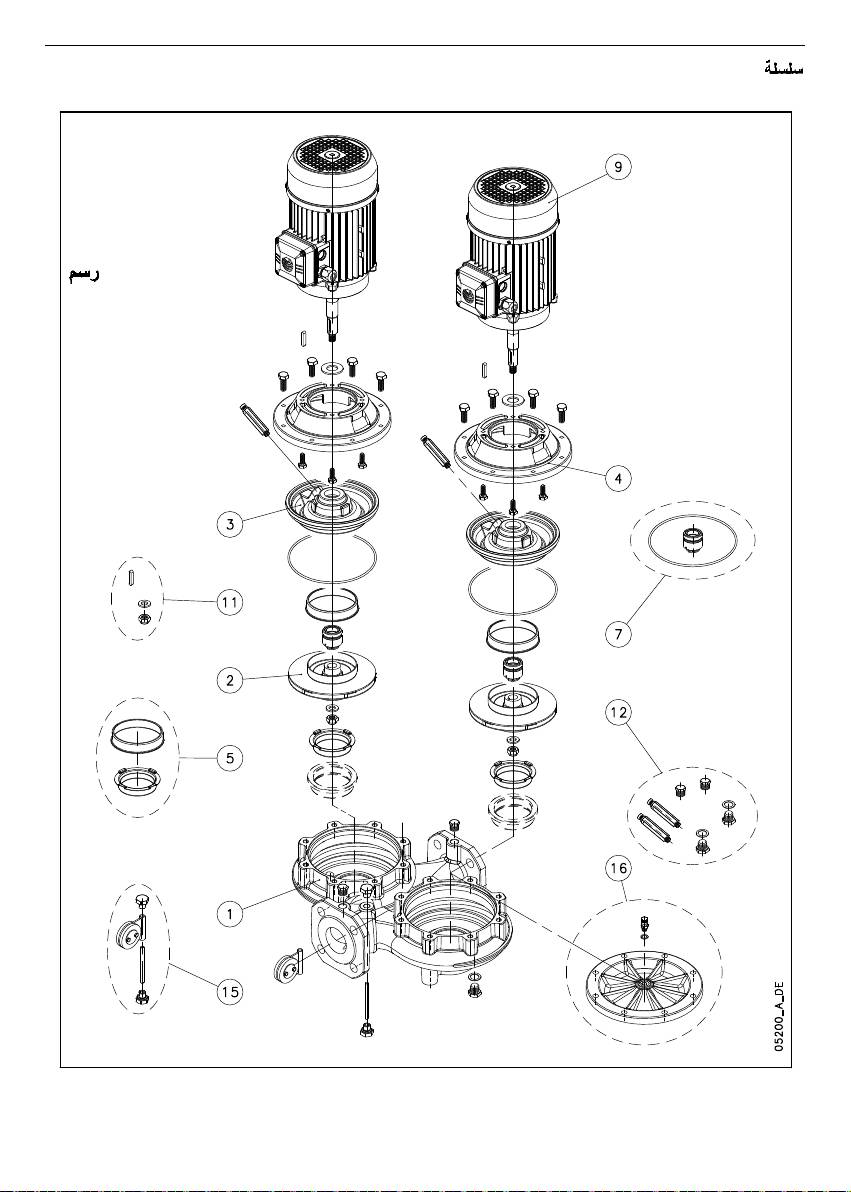 سلسلة

رسم

9

4

3

7

11

2

12

5

16

1

15

05200_A_DE