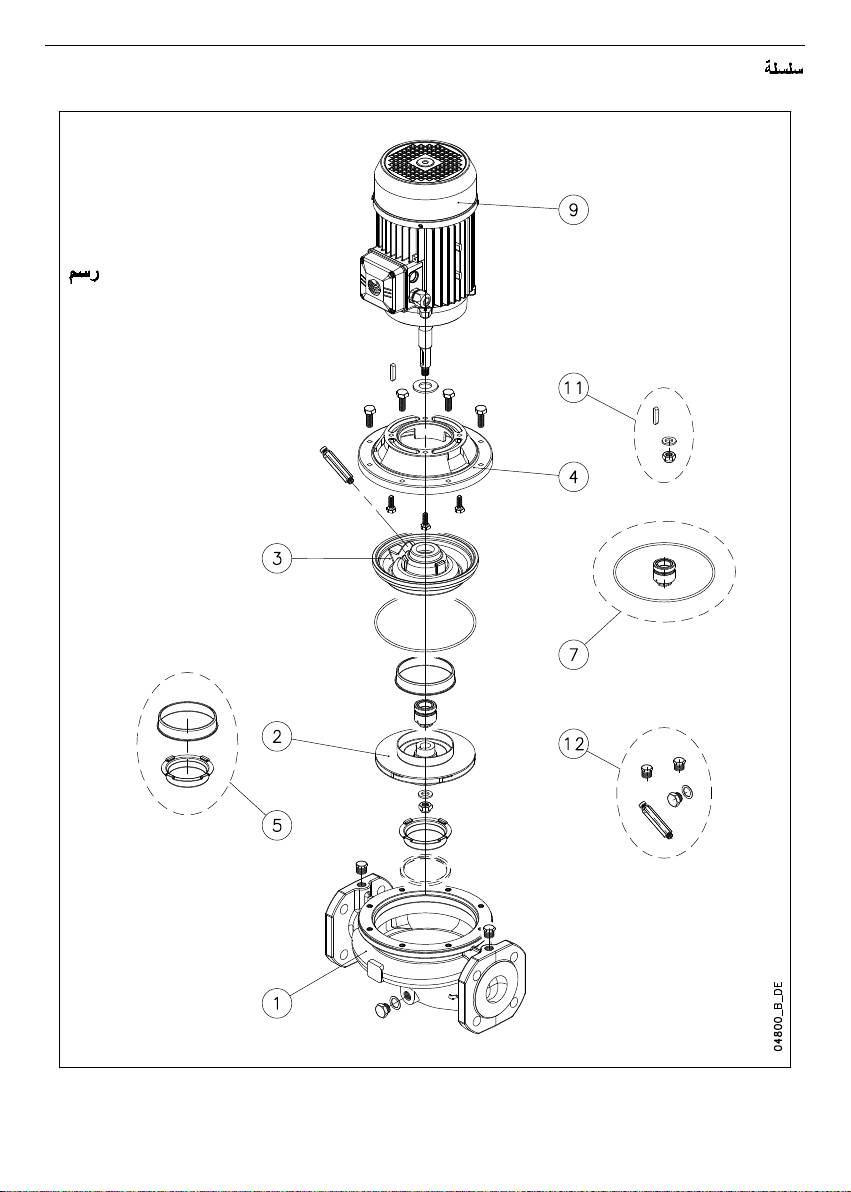 سلسلة

رسم

9

11

4

3

7

2

12

5

1

04800_B_DE