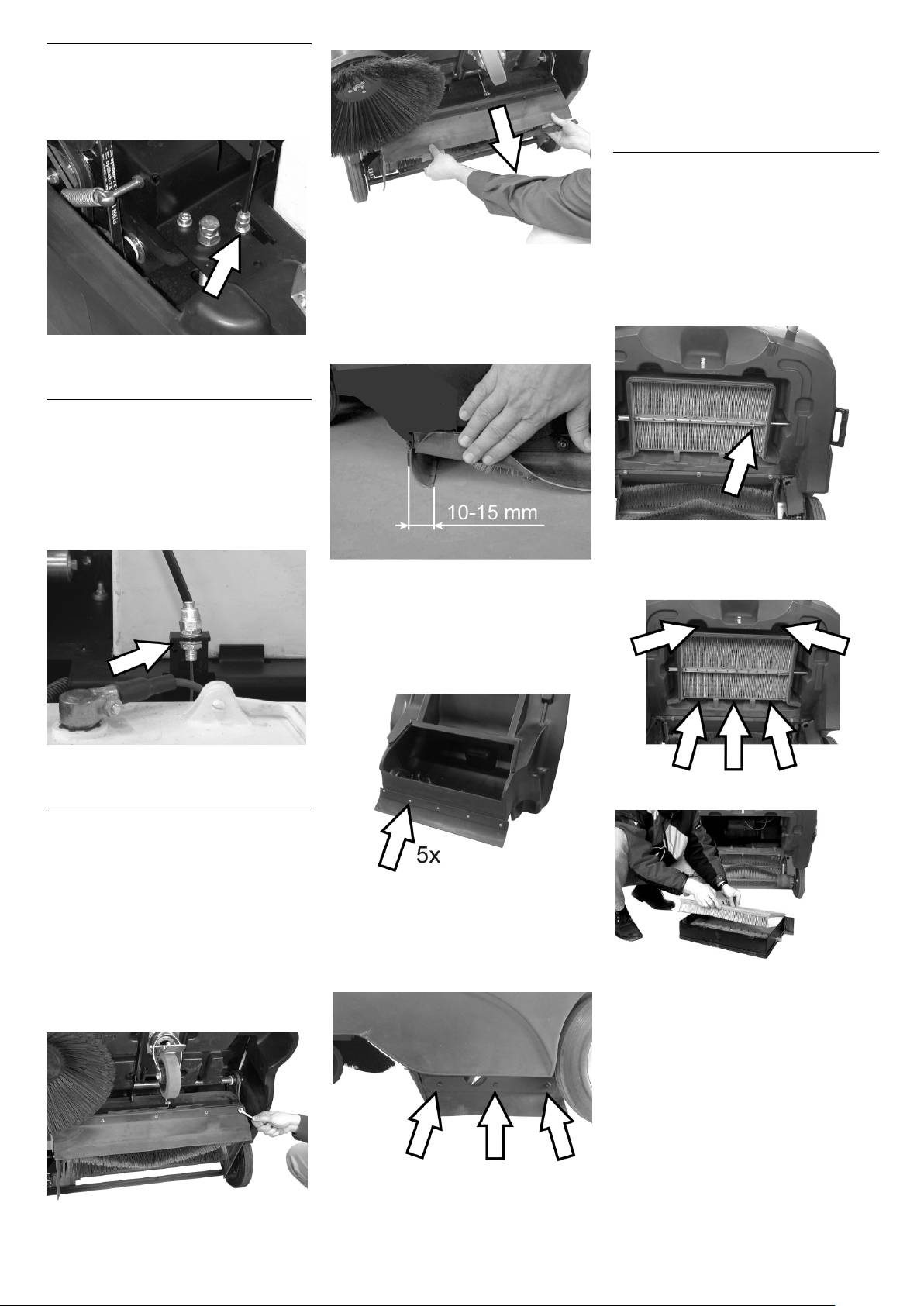 10-15 mm

5x