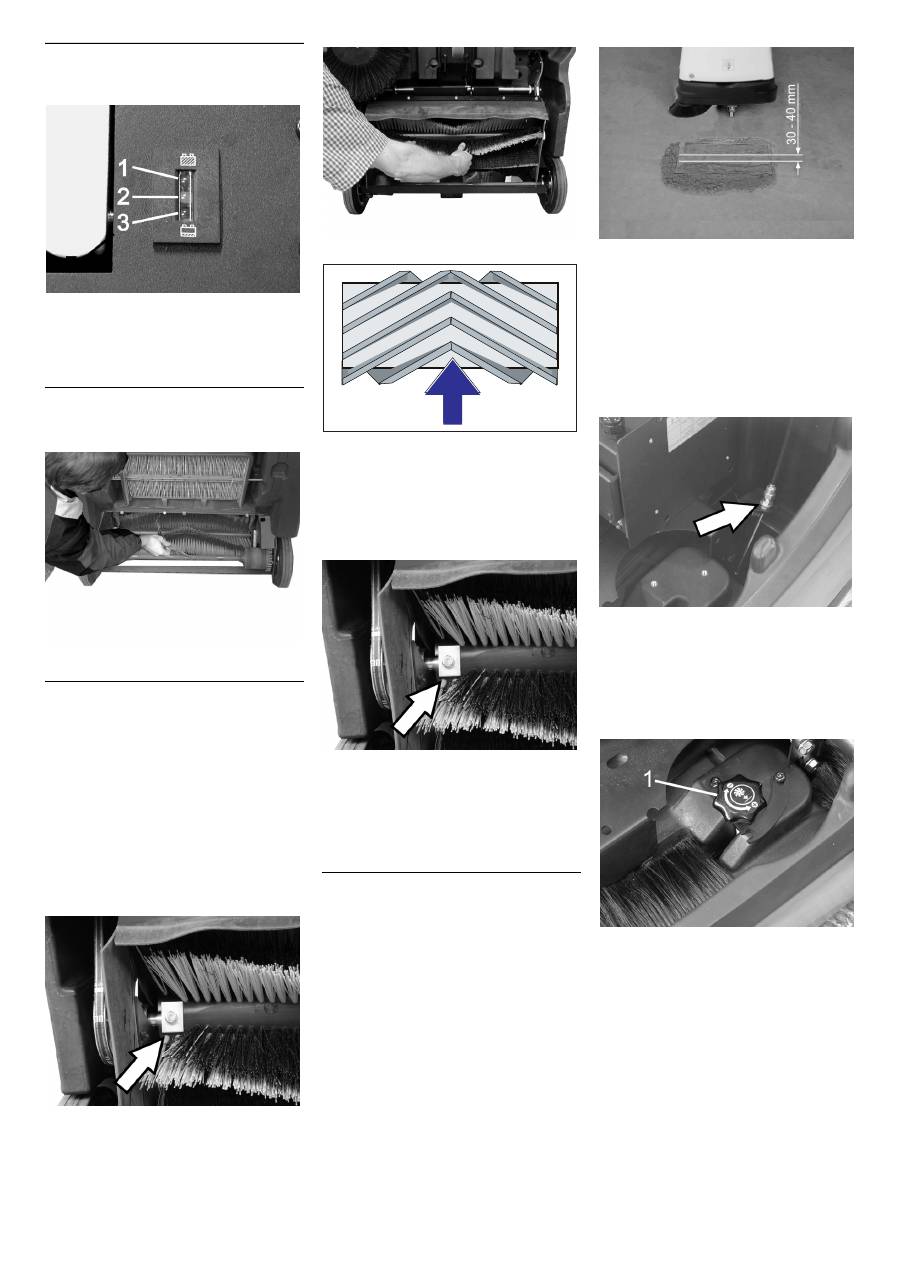 1
2
3

30 - 40 mm

1