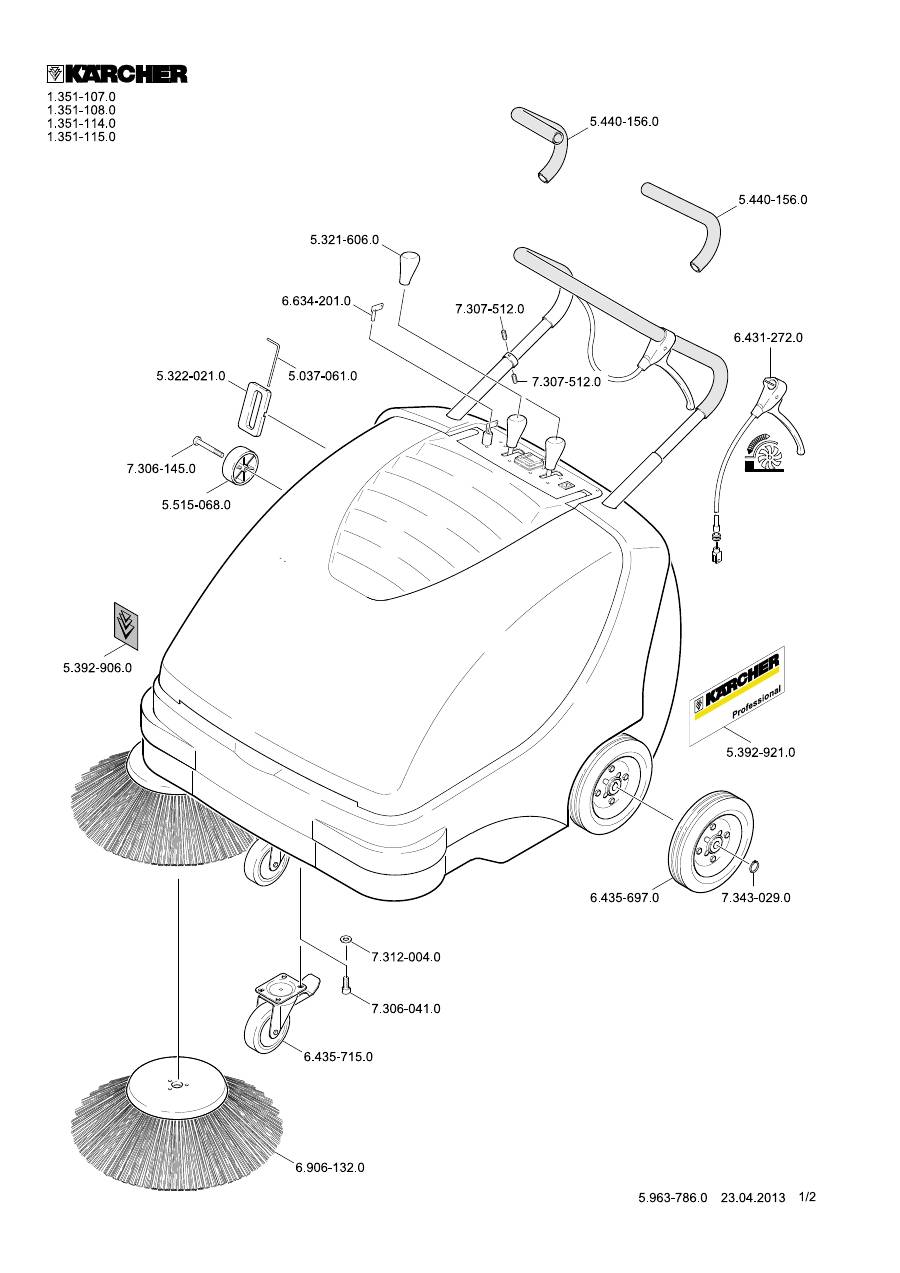 KÄRCHER
1.351-107.0
1.351-108.0
1.351-114.0
1.351-115.0

5.440-156.0
5.440-156.0
5.321-606.0
6.634-201.0
7.307-512.0
6.431-272.0
5.322-021.0
5.037-061.0
7.307-512.0
7.306-145.0
5.515-068.0
5.392-906.0
KÄRCHER
Professional
5.392-921.0
6.435-697.0
7.343-029.0
7.312-004.0
7.306-041.0
6.435-715.0
6.906-132.0

5.963-786.0 23.04.2013 1/2