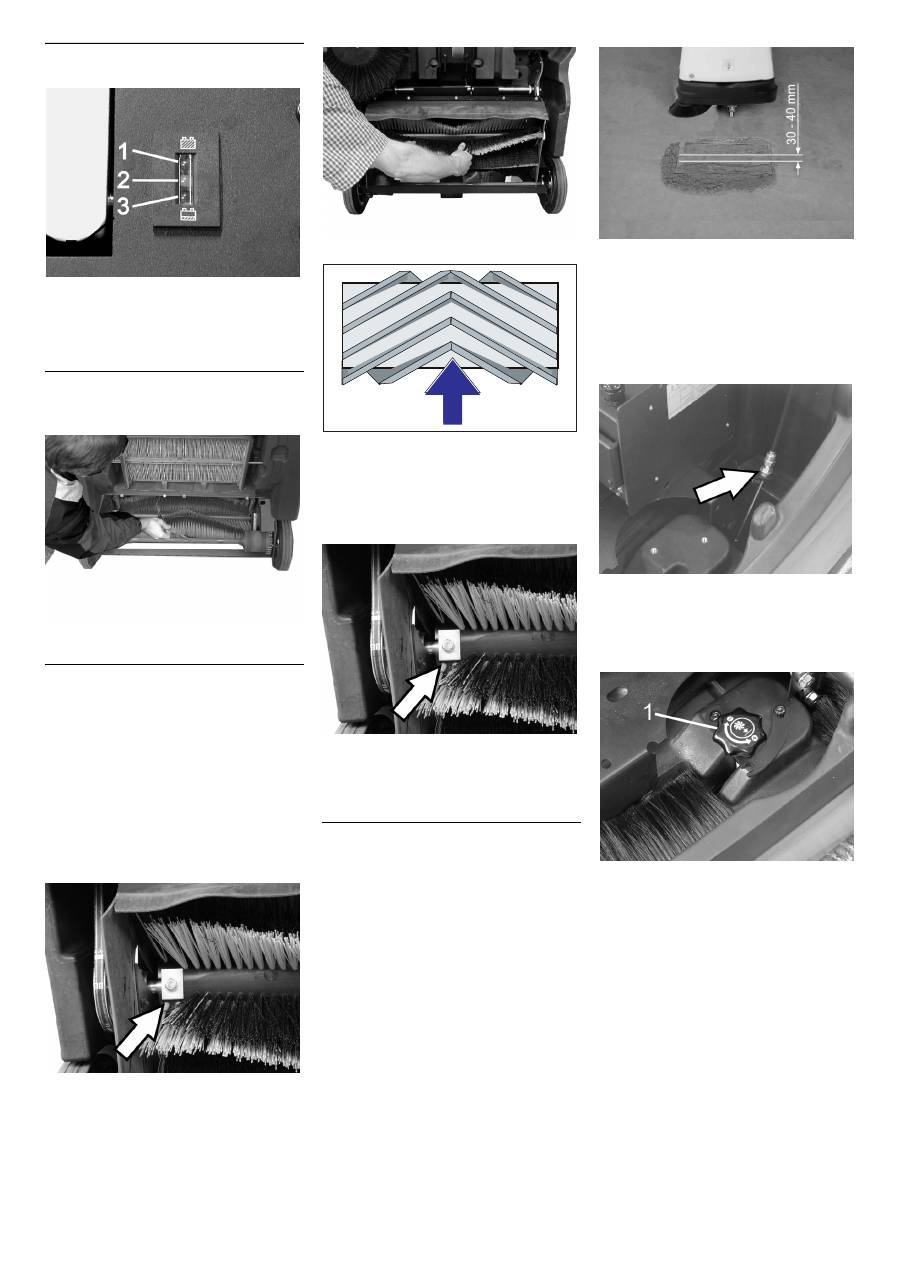 1
2
3

30 - 40 mm

1