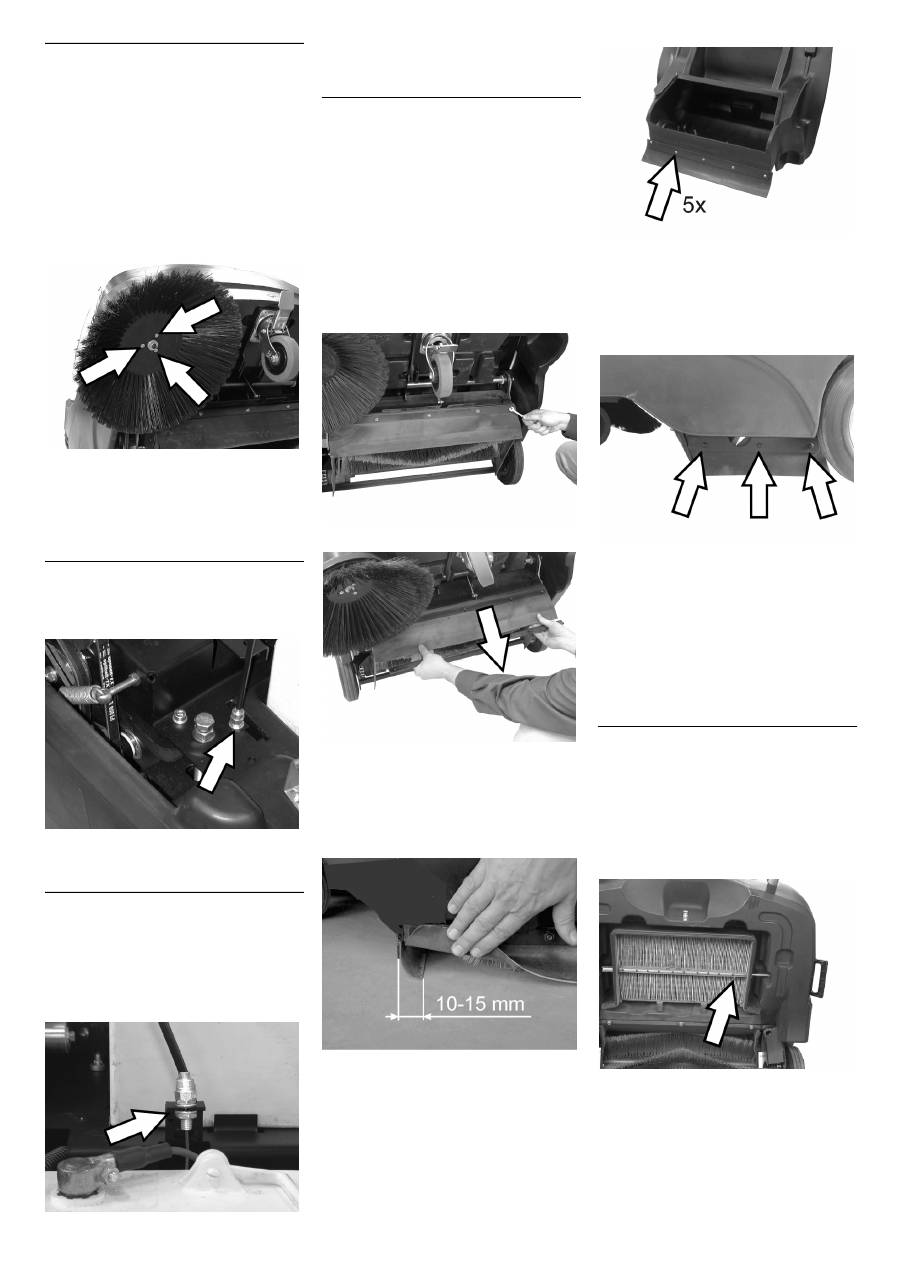 5x

10-15 mm