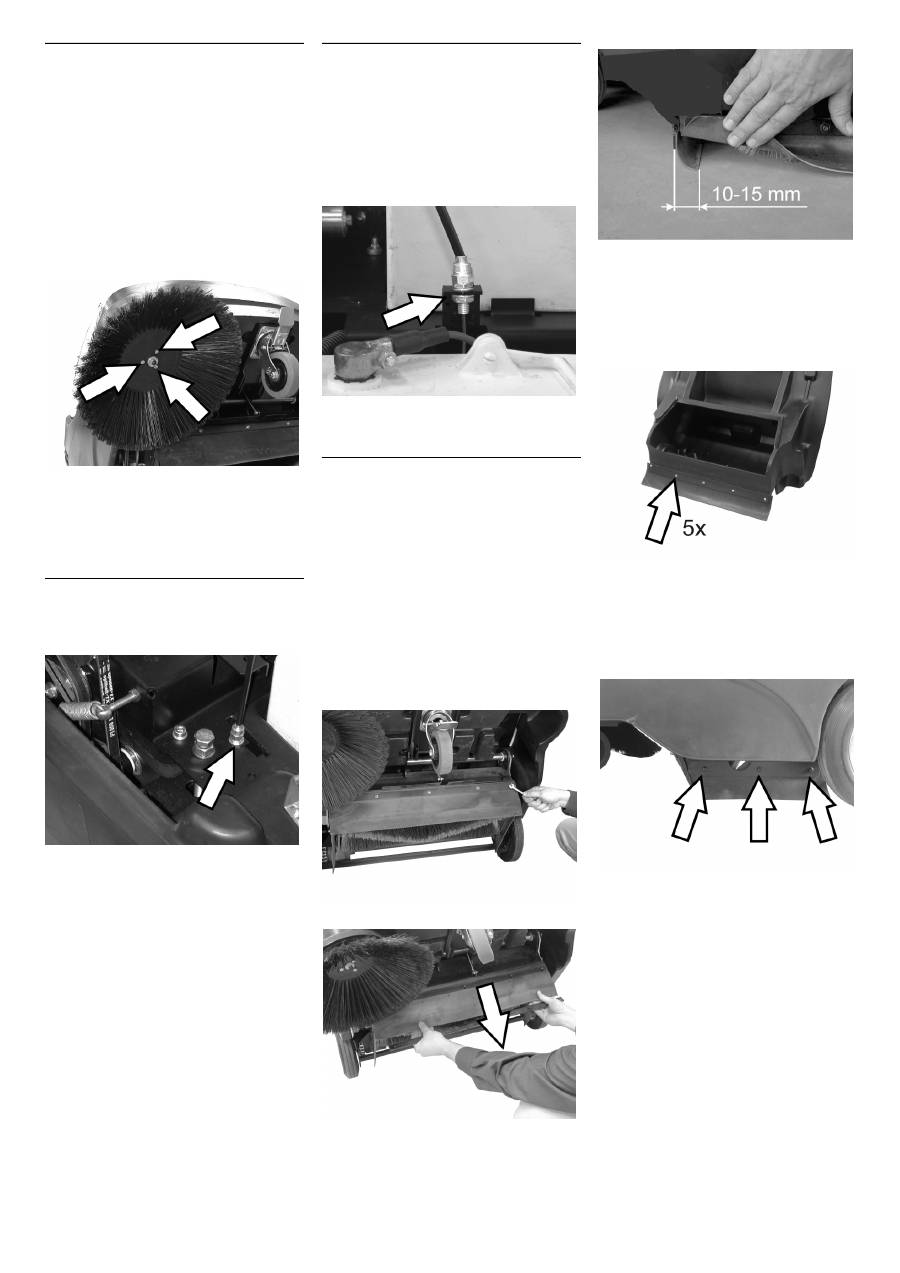 10-15 mm

5x