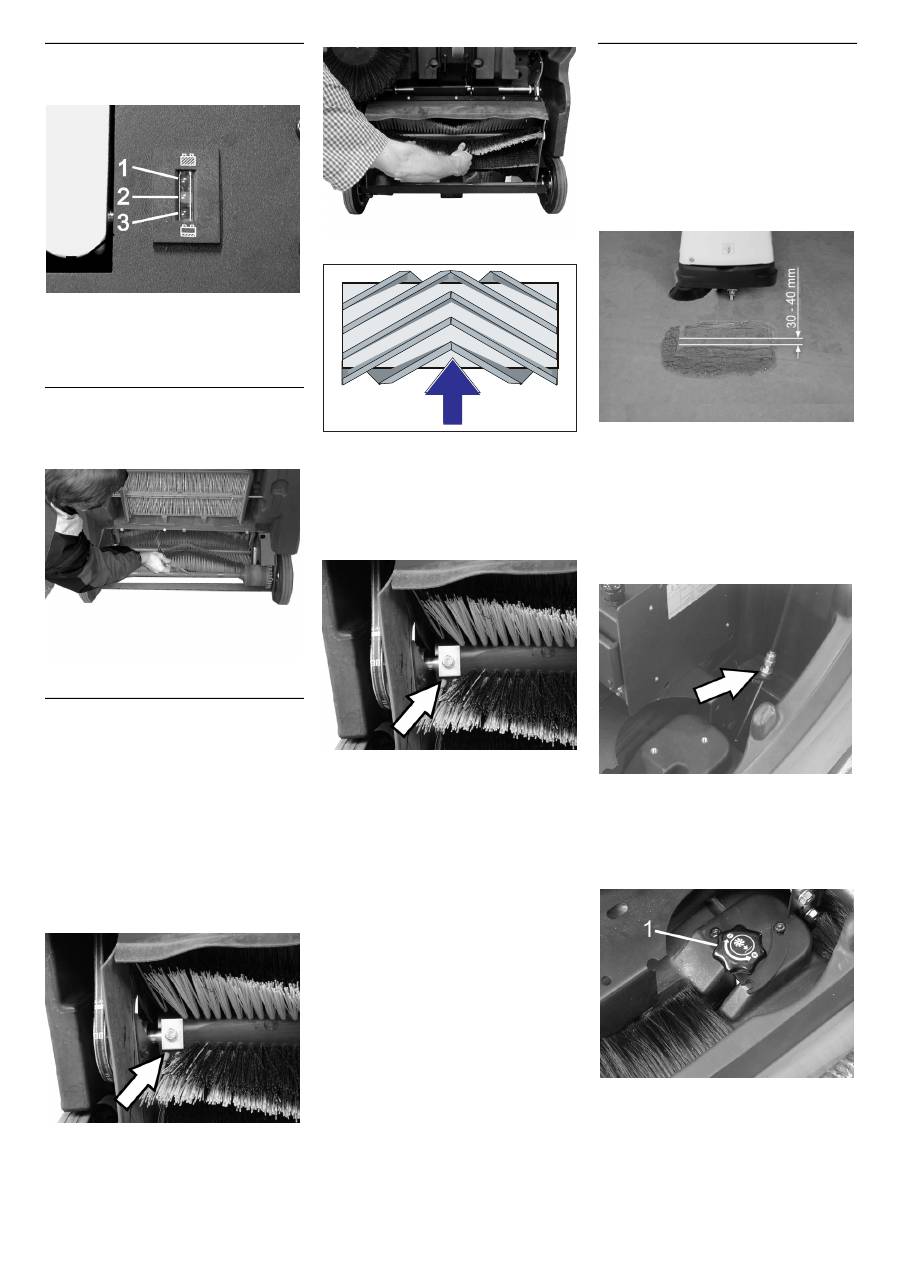 1
2
3

30 - 40 mm

1