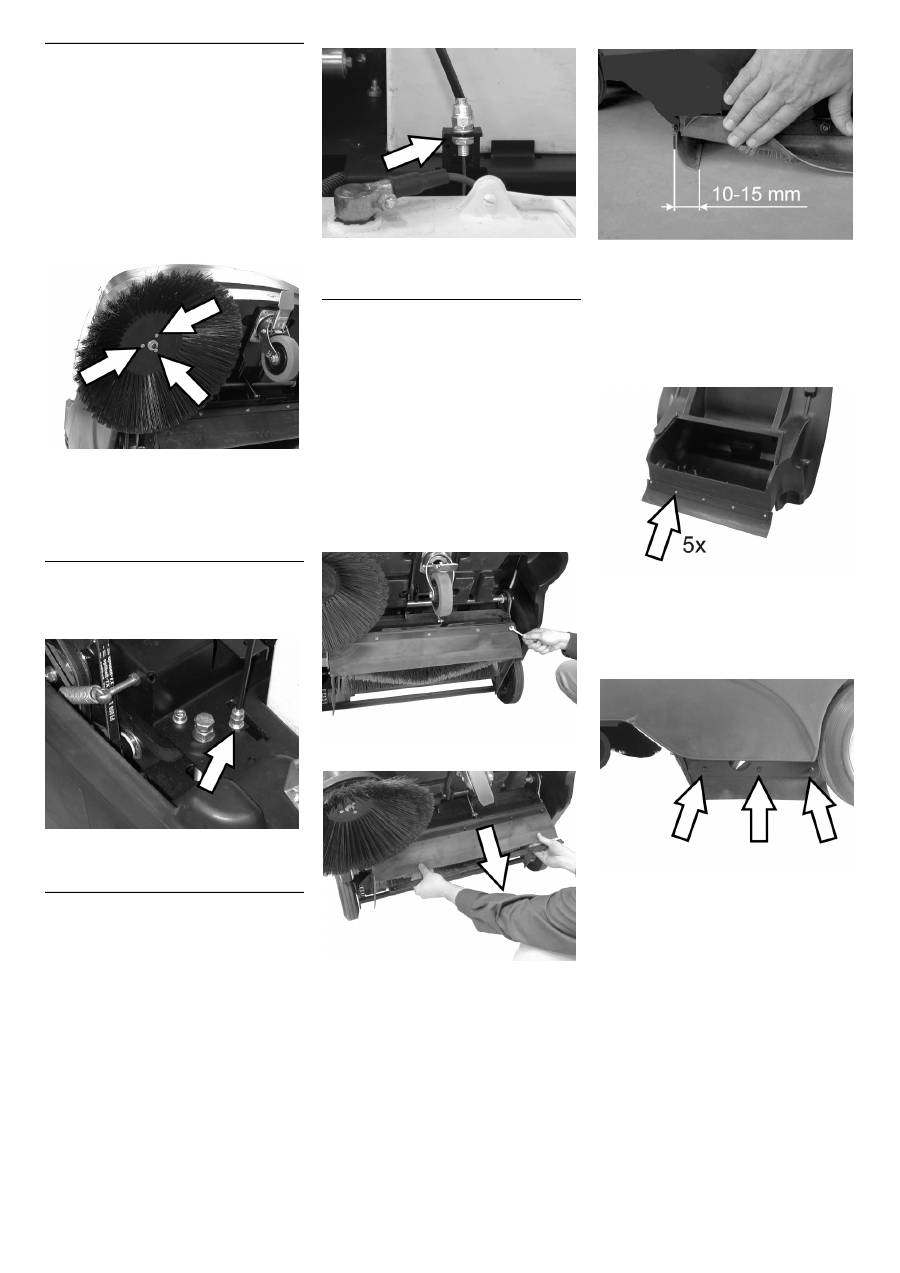 10-15 mm

5x