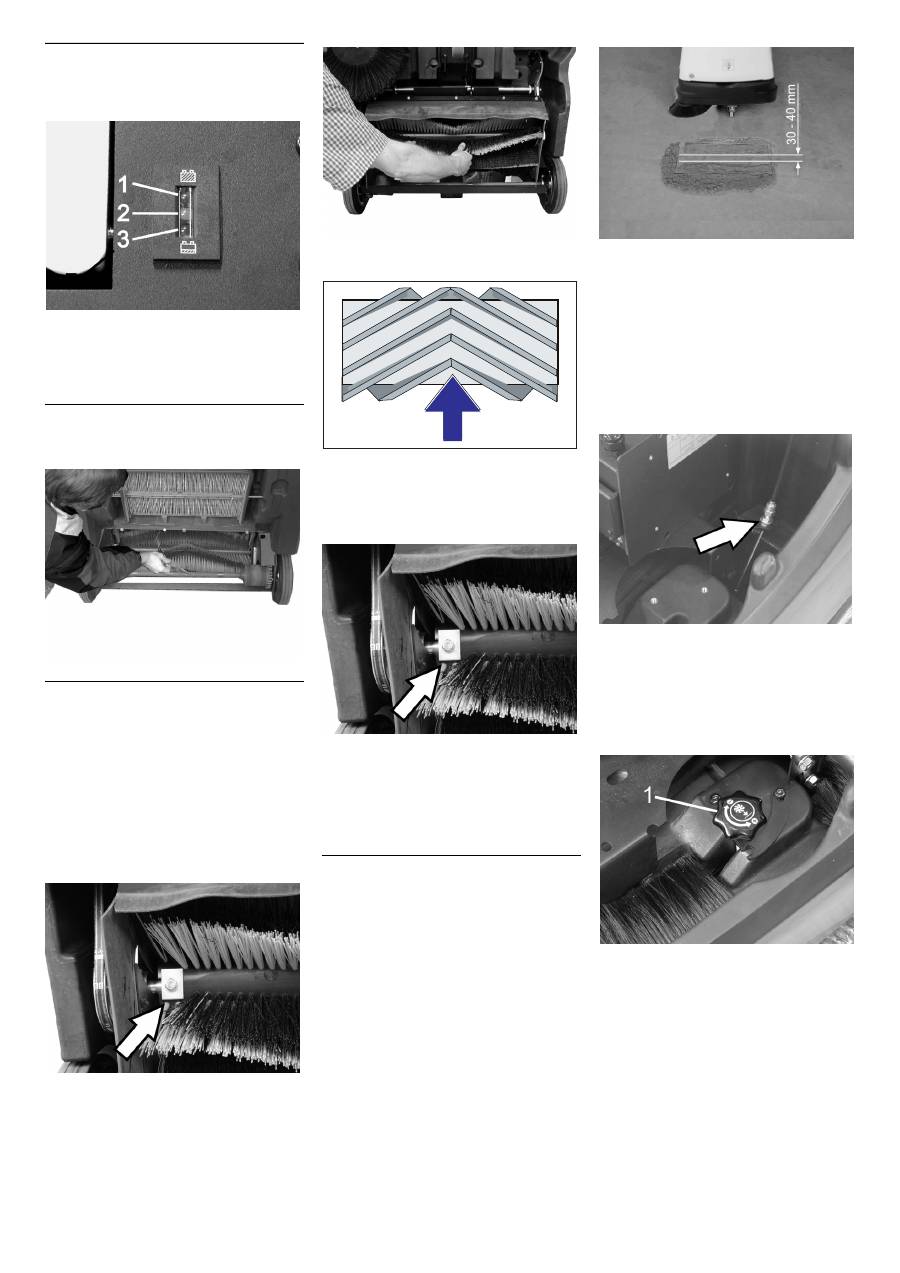 1
2
3

30 - 40 mm

1