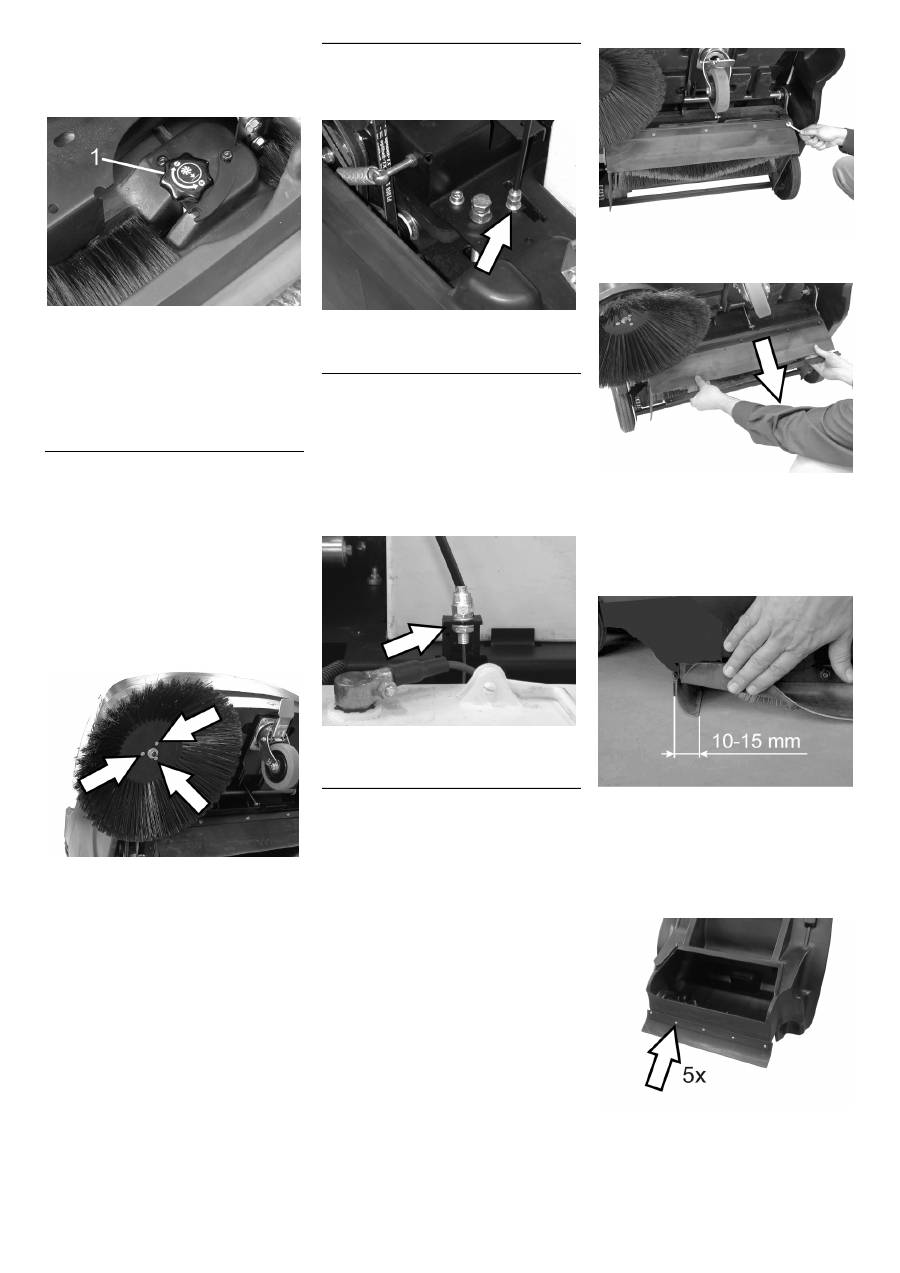 1

10-15 mm

5x